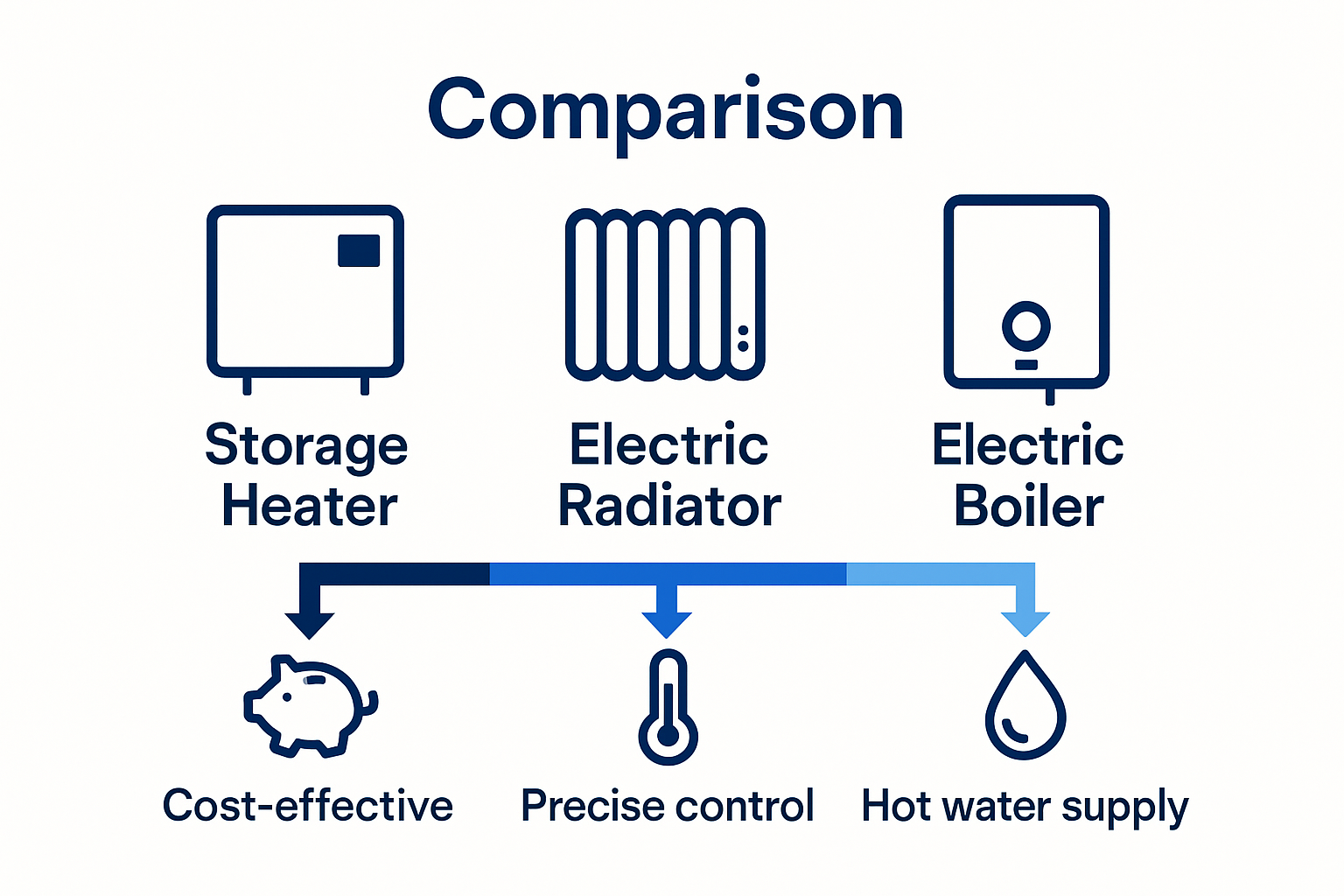 Comparison

Storage Heater

Electric Radiator

Electric Boiler

Cost-effective

Precise control

Hot water supply