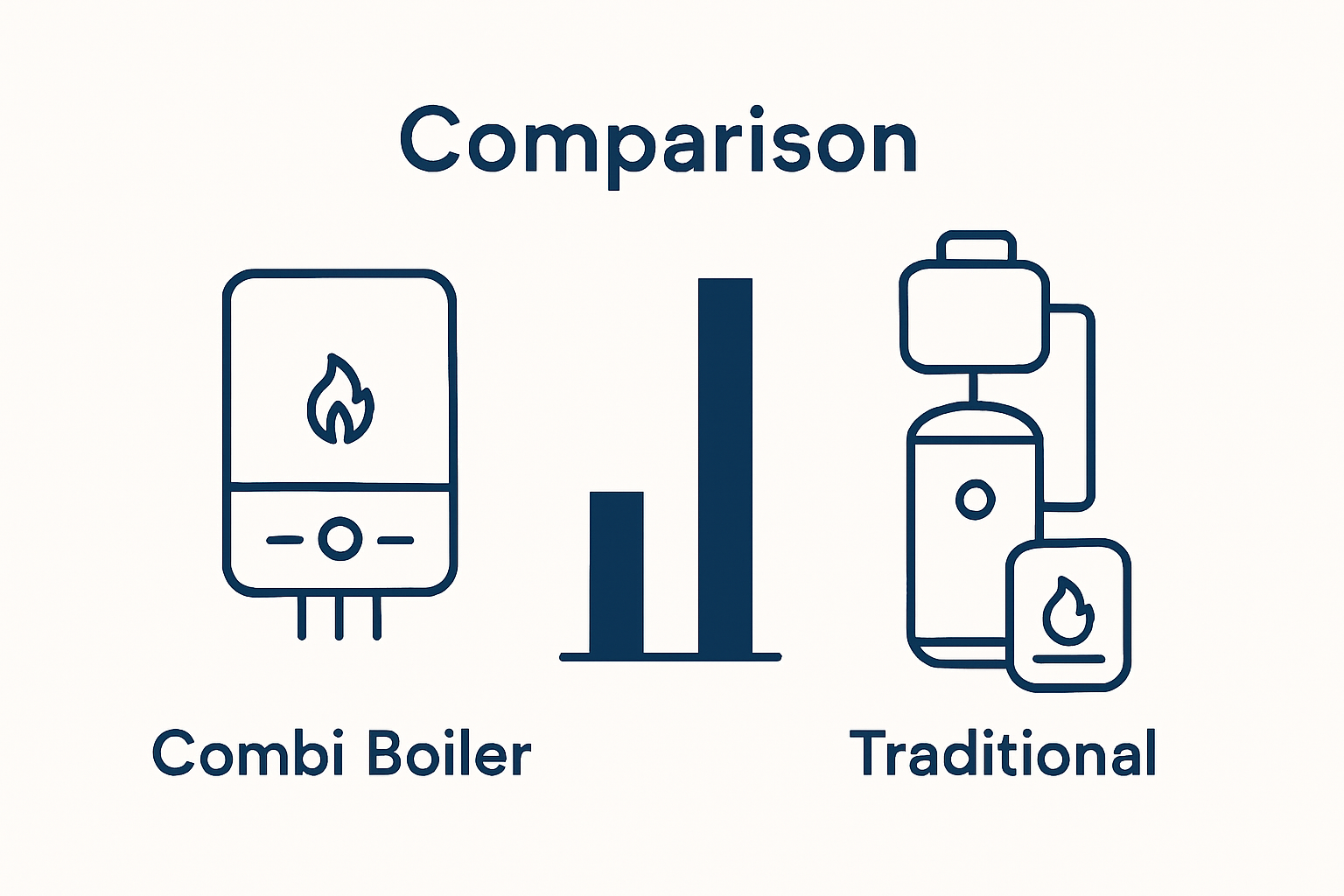 Comparison

Combi Boiler

Traditional