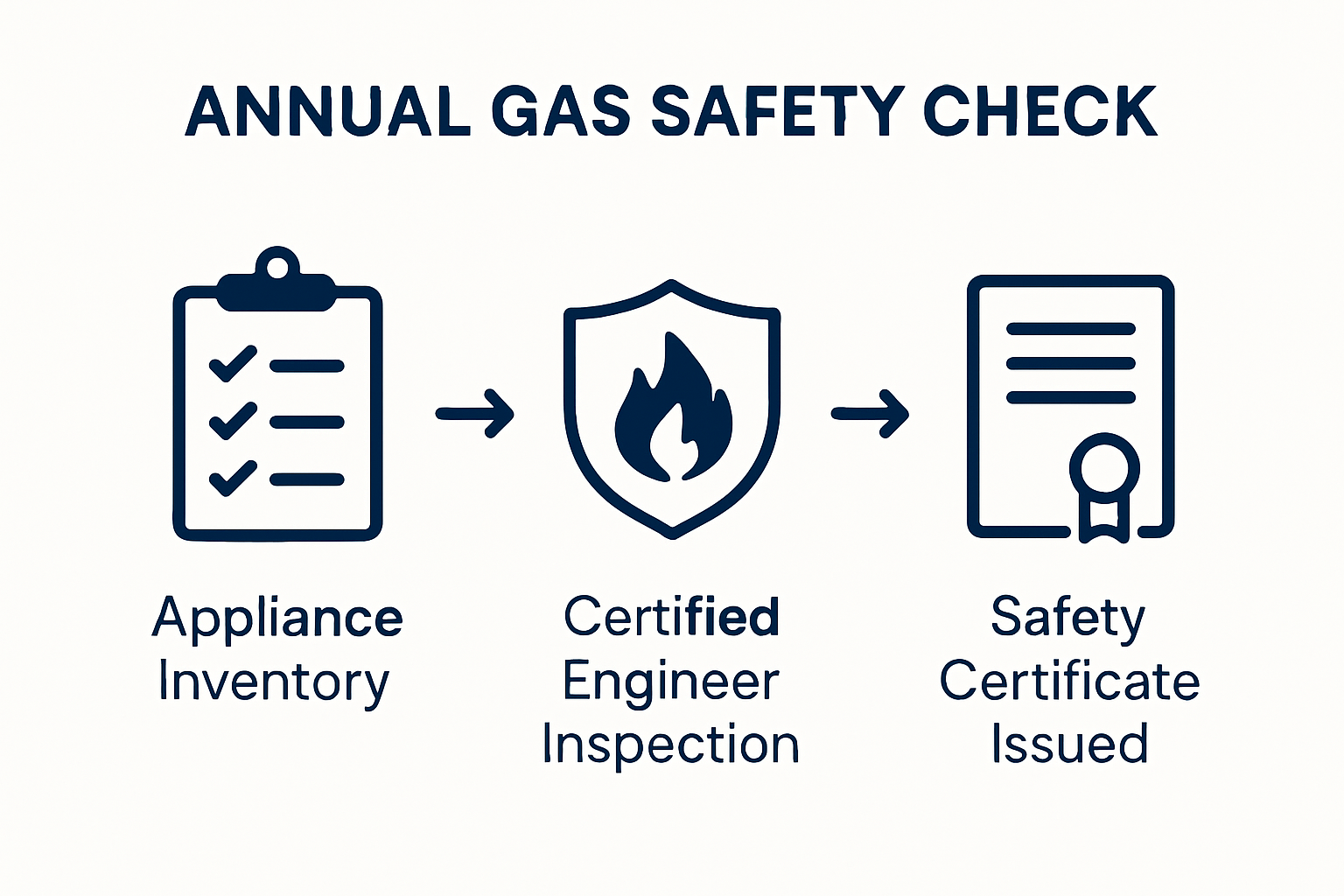 ANNUAL GAS SAFETY CHECK

Appliance Inventory

Certified Engineer Inspection

Safety Certificate Issued