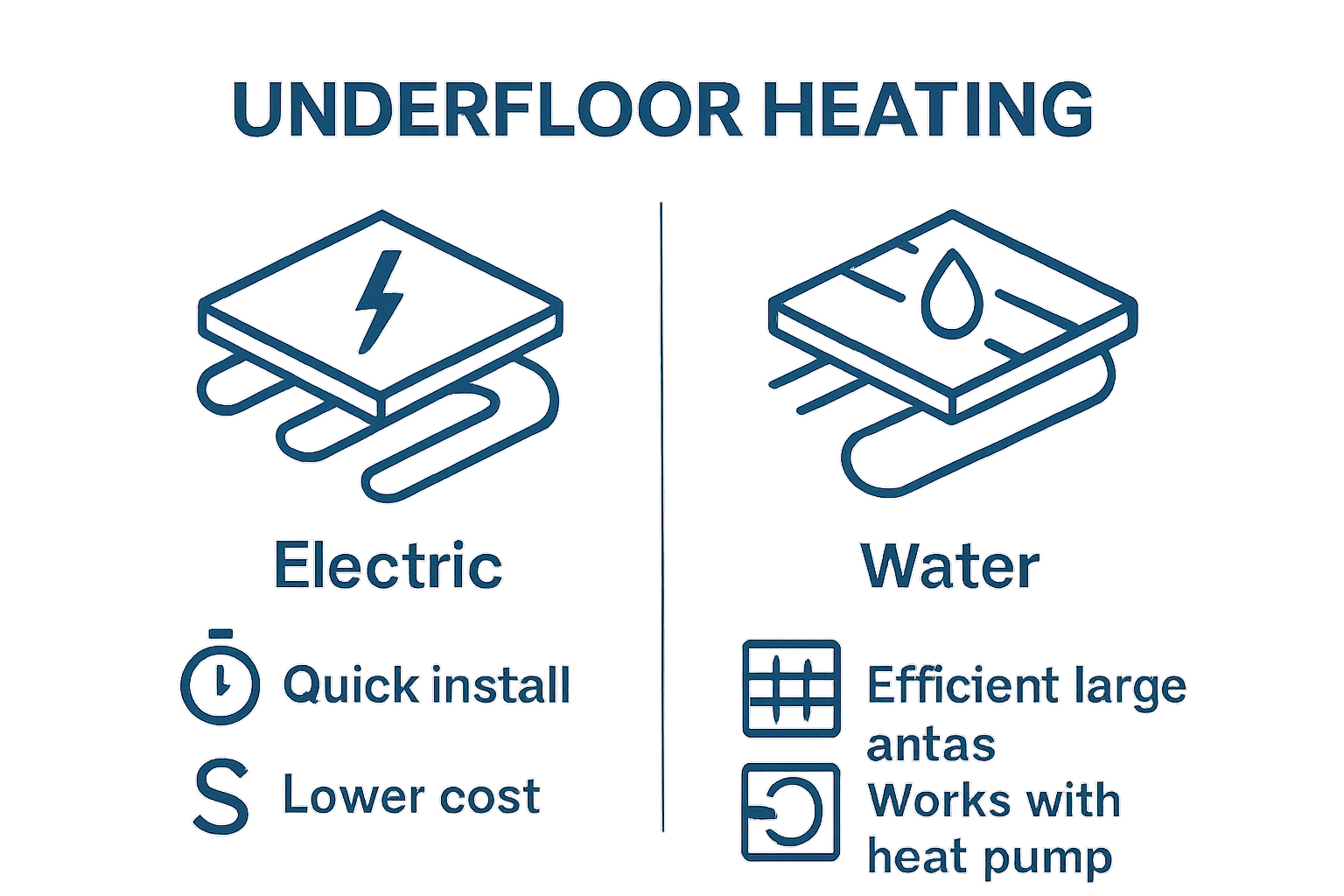 UNDERFLOOR HEATING

Electric

Quick install

S Lower cost

Water

Efficient large antas

Works with heat pump