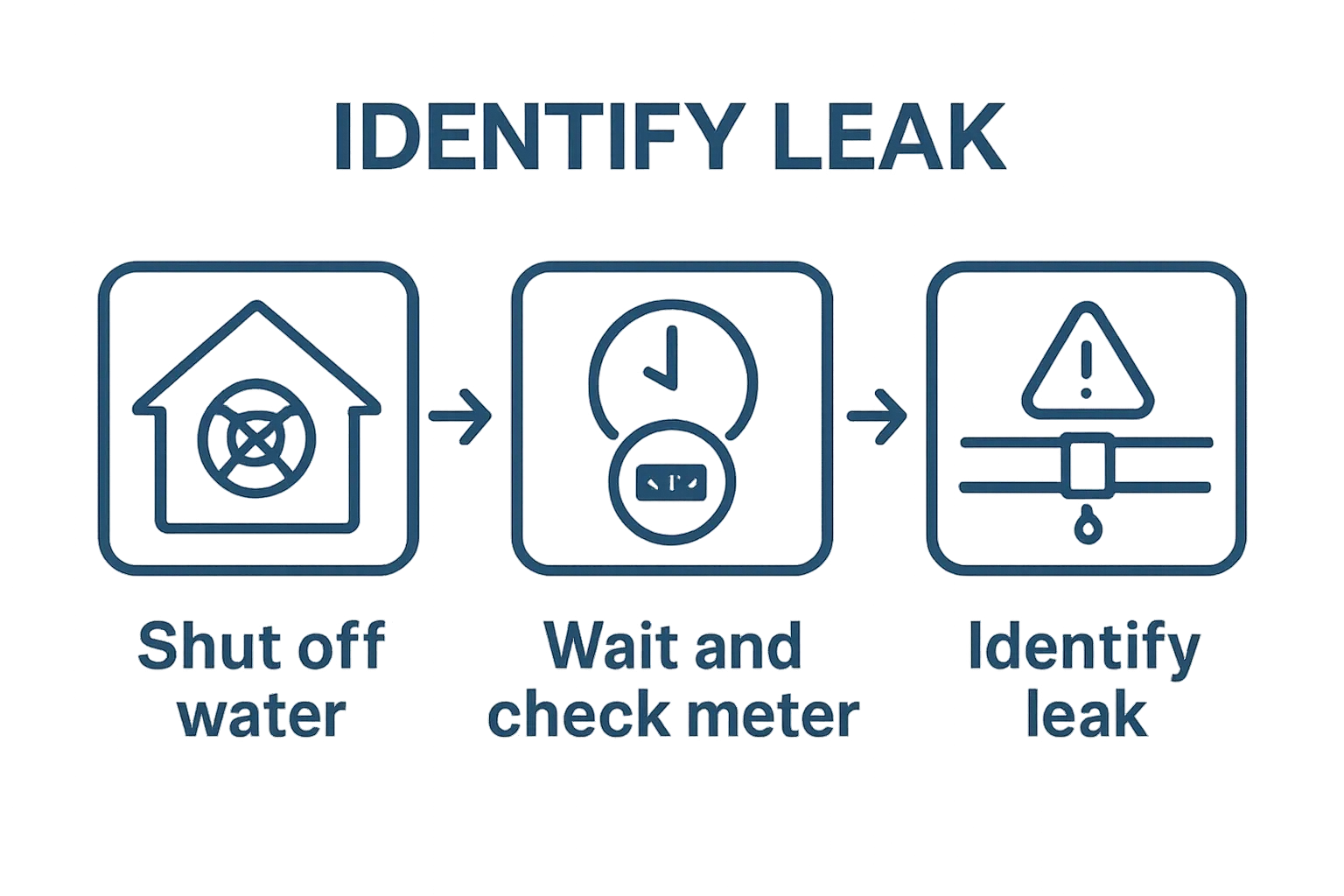 IDENTIFY LEAK

Shut off water

Wait and check meter

Identify leak