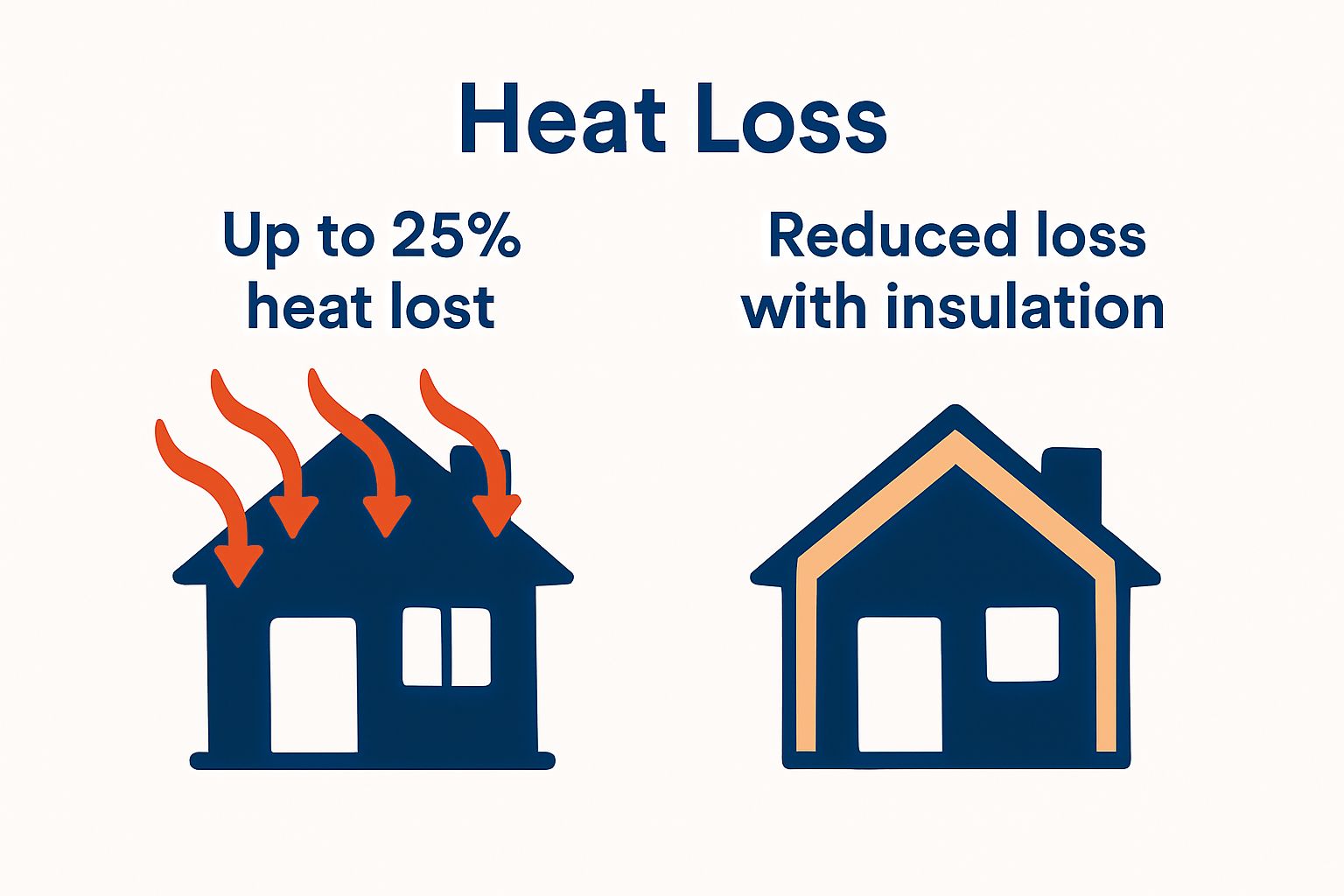 Heat Loss

Up to 25% heat lost

Reduced loss with insulation