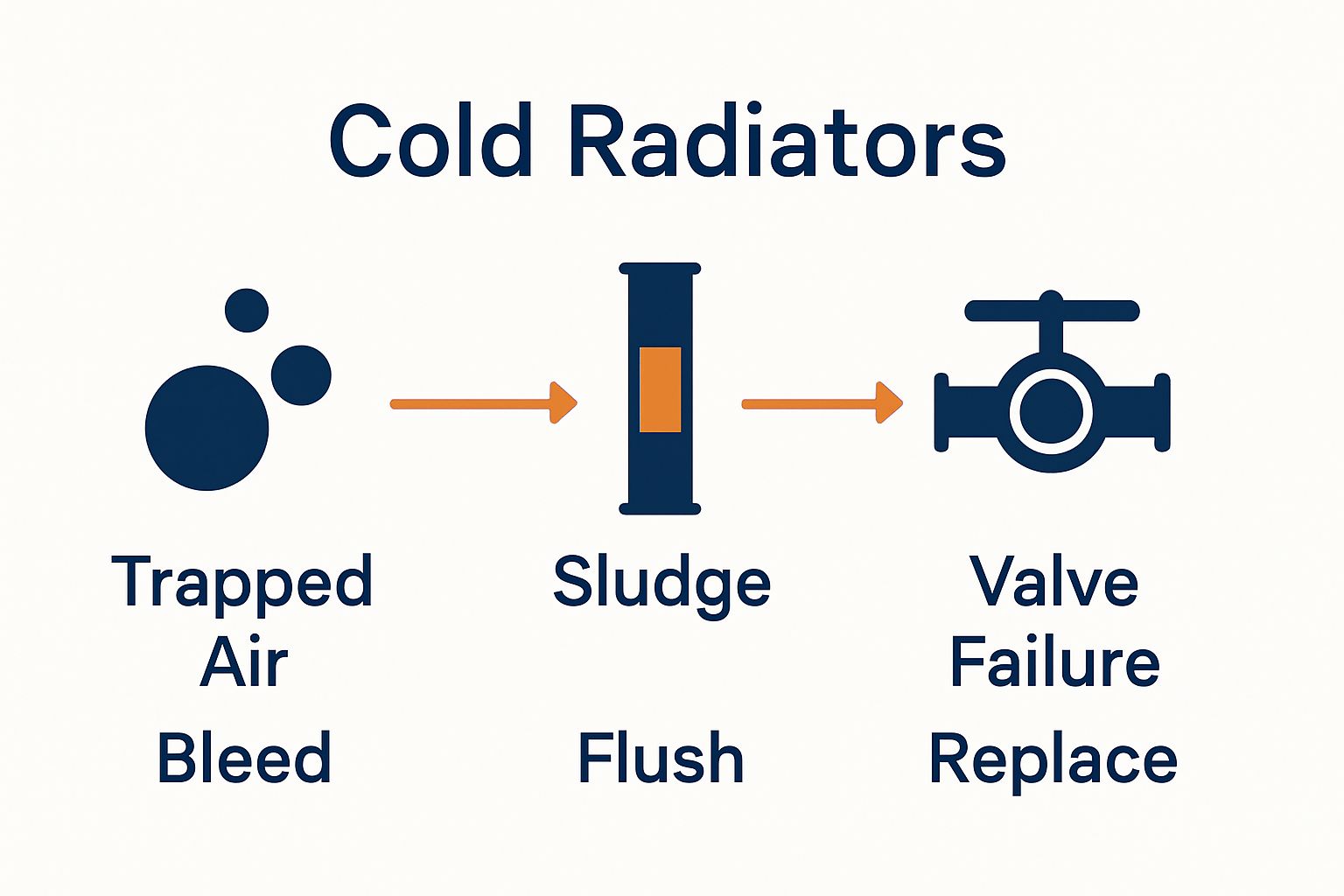 Cold Radiators

Trapped Air

Bleed

Sludge

Flush

Valve Failure

Replace