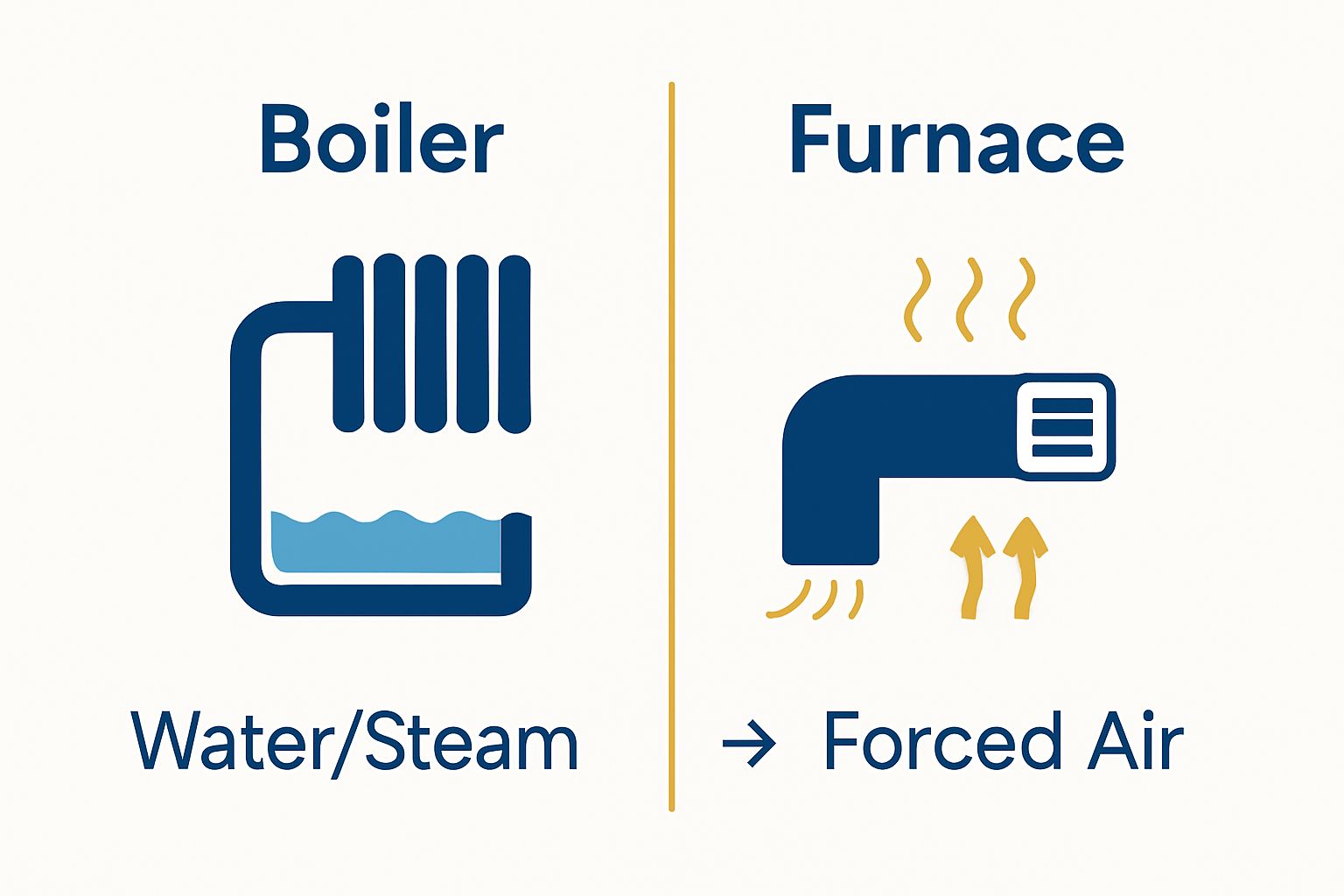 Boiler

Water/Steam

Furnace

→ Forced Air