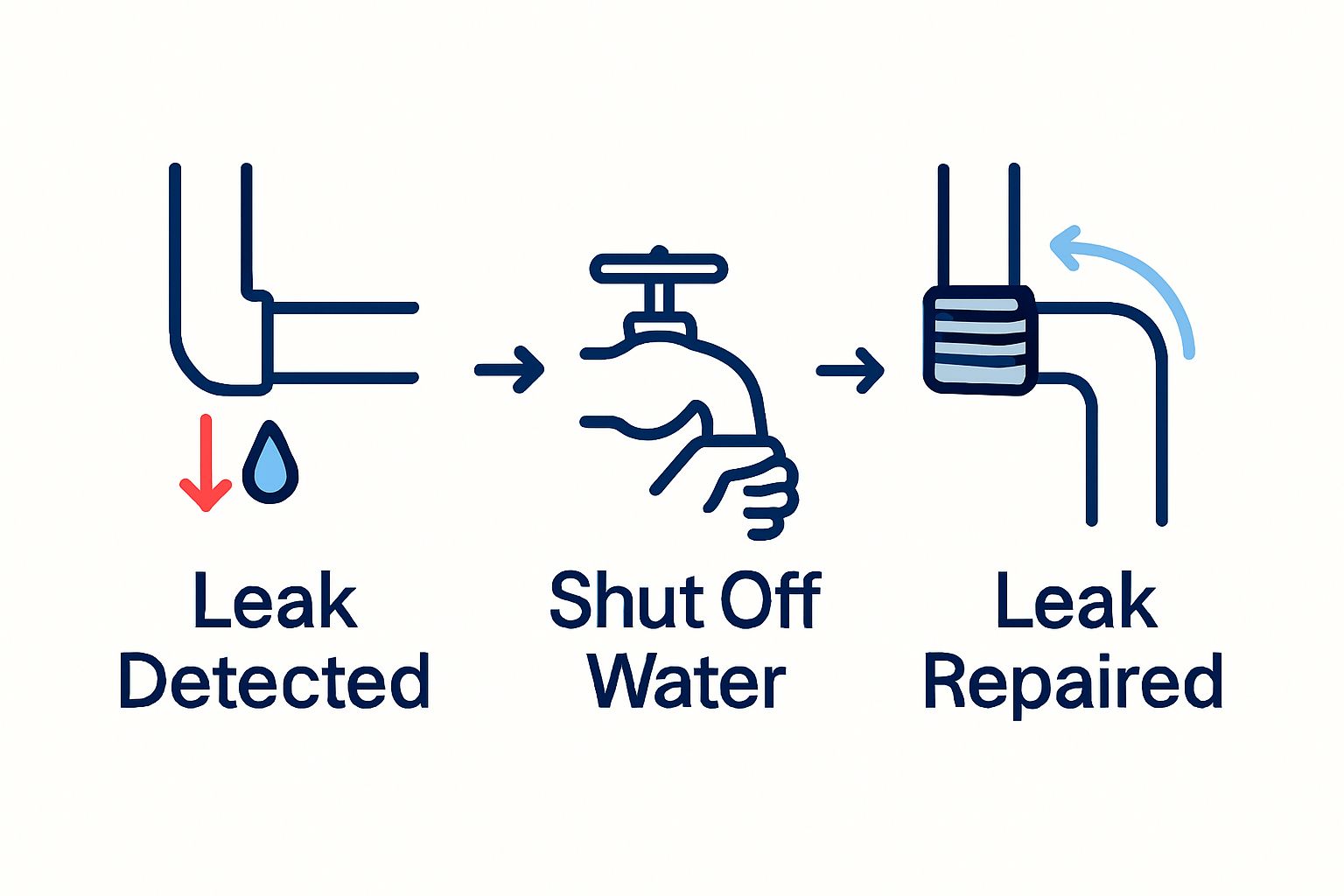 Leak Detected

Shut Off Water

Leak Repaired