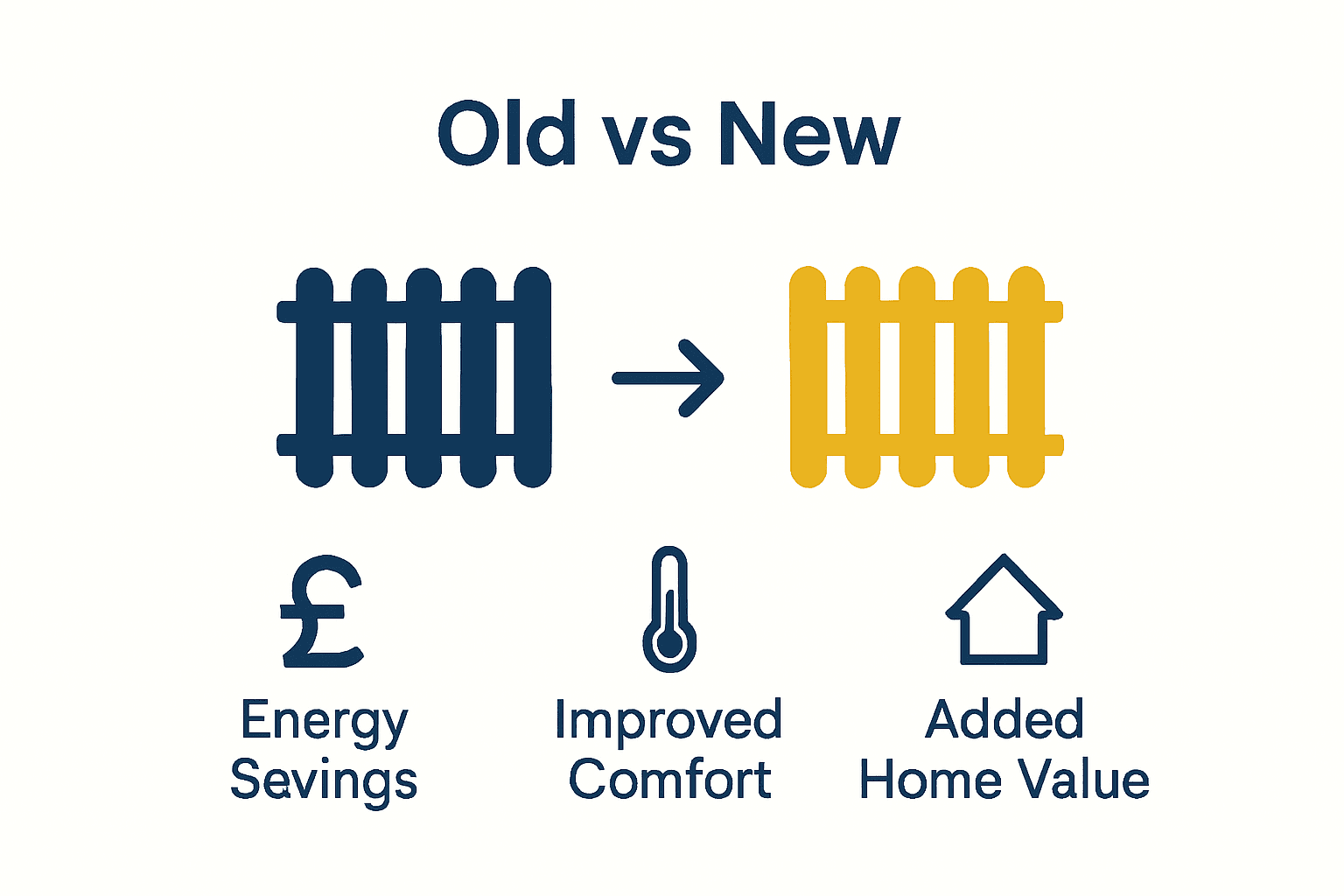 Old vs New

£

Energy Sevings

Improved Comfort

Added Home Value