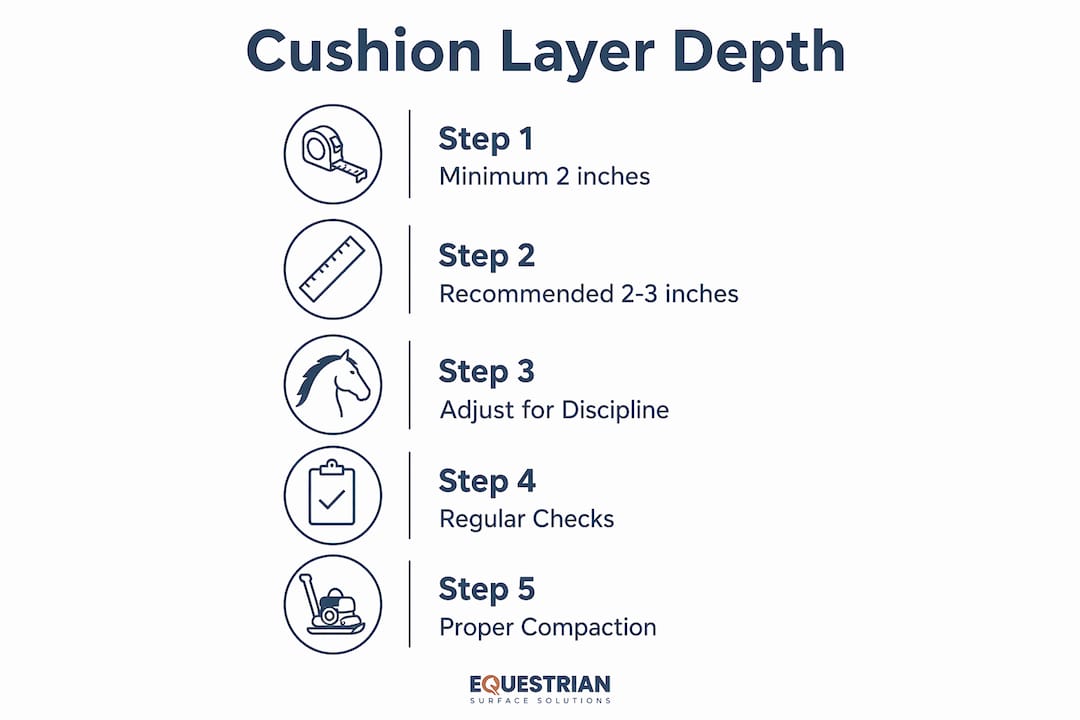 Cushion Layer Depth

Step 1
Minimum 2 inches

Step 2
Recommended 2-3 inches

Step 3
Adjust for Discipline

Step 4
Regular Checks

Step 5
Proper Compaction

EQUESTRIAN
SURFACE SOLUTIONS