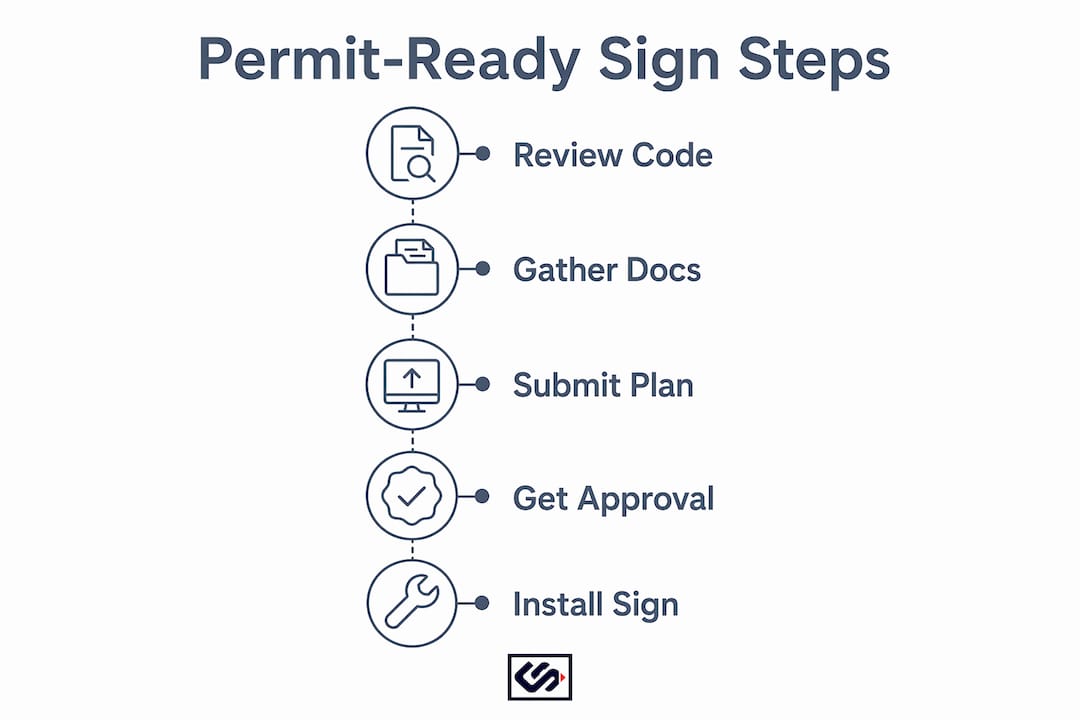 Permit-Ready Sign Steps

Review Code

Gather Docs

Submit Plan

Get Approval

Install Sign