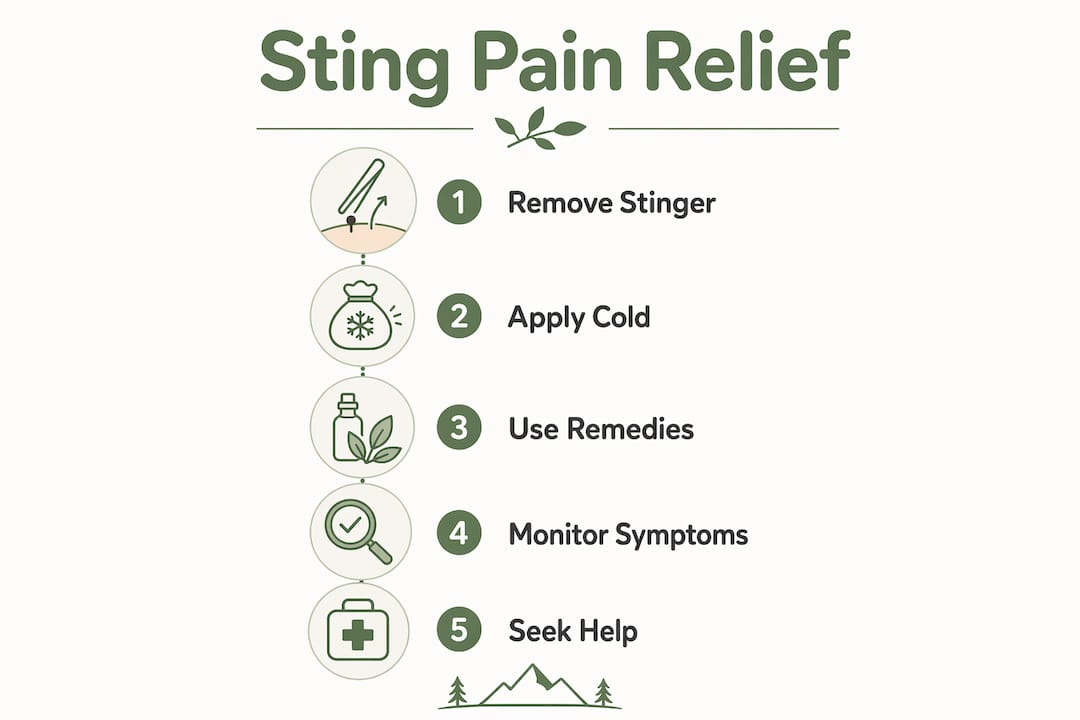 Sting Pain Relief

1 Remove Stinger

2 Apply Cold

3 Use Remedies

4 Monitor Symptoms

5 Seek Help