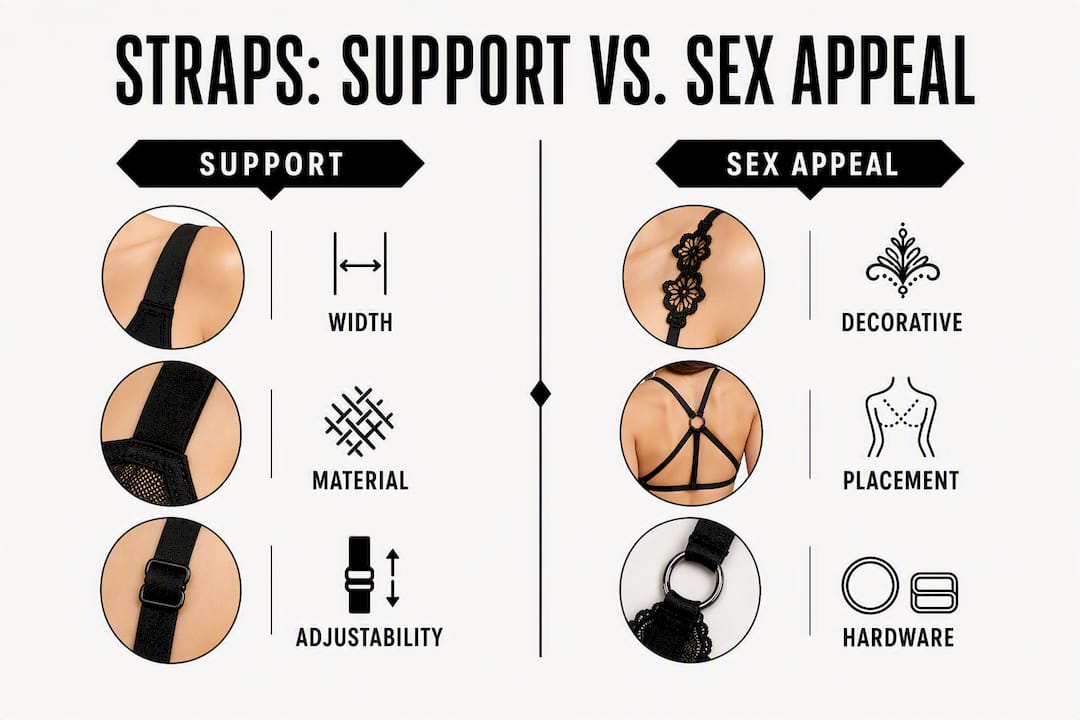 STRAPS: SUPPORT VS. SEX APPEAL

SUPPORT

WIDTH

MATERIAL

ADJUSTABILITY

SEX APPEAL

DECORATIVE

PLACEMENT

HARDWARE