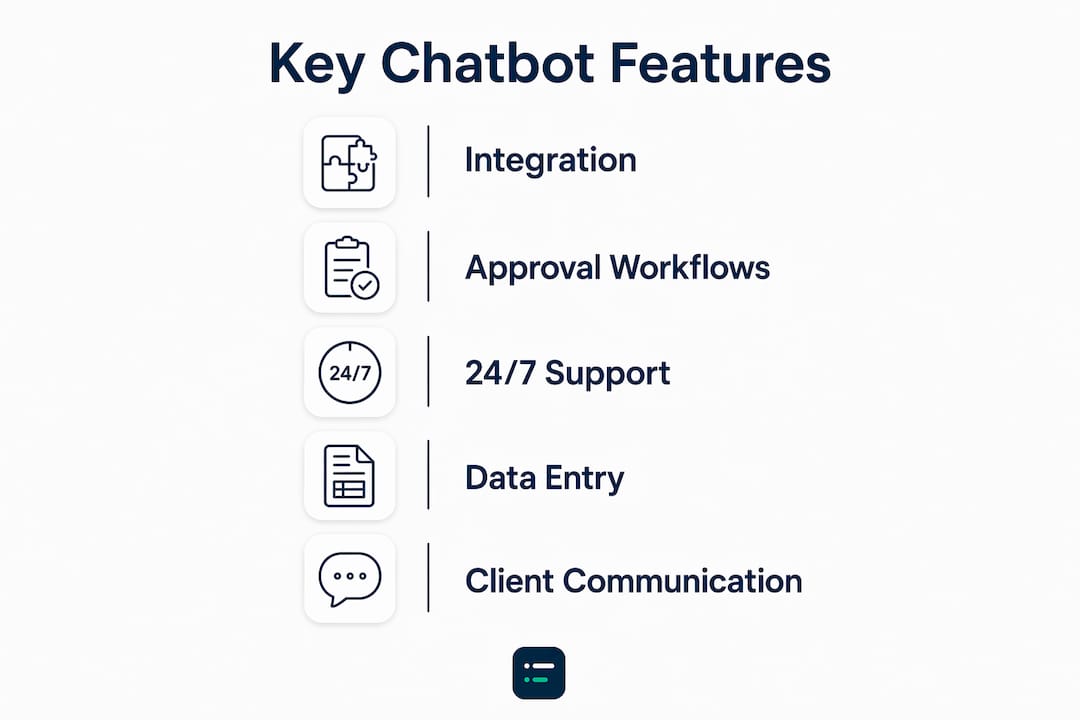 Key Chatbot Features

Integration

Approval Workflows

24/7

24/7 Support

Data Entry

Client Communication