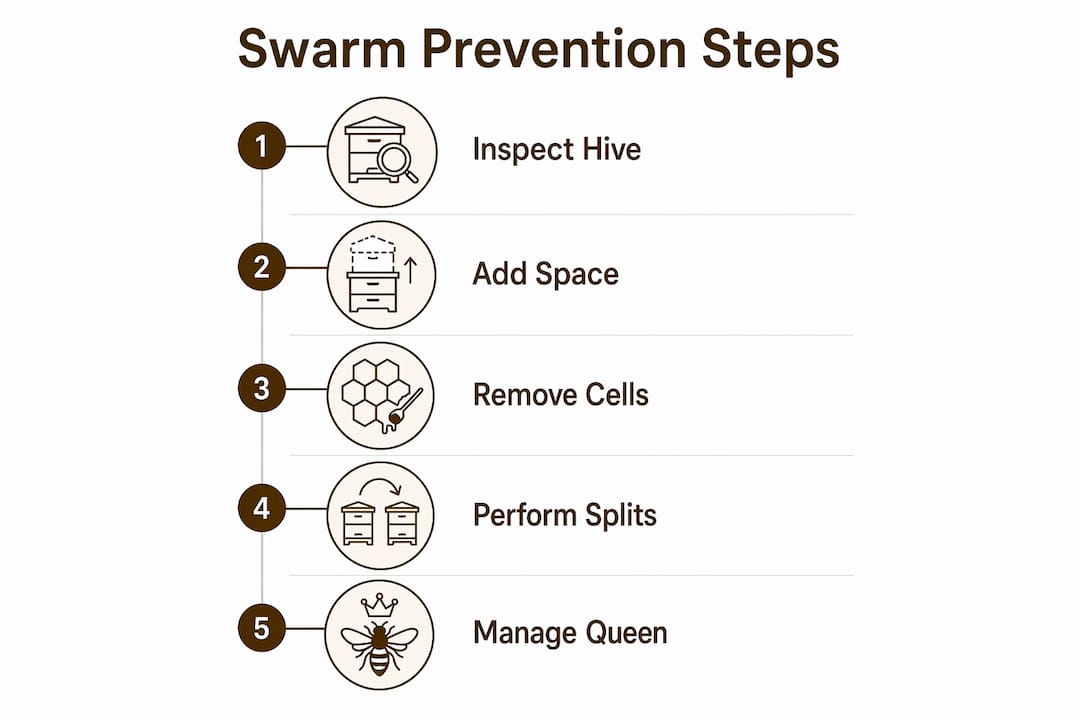 Swarm Prevention Steps

1 Inspect Hive

2 Add Space

3 Remove Cells

4 Perform Splits

5 Manage Queen