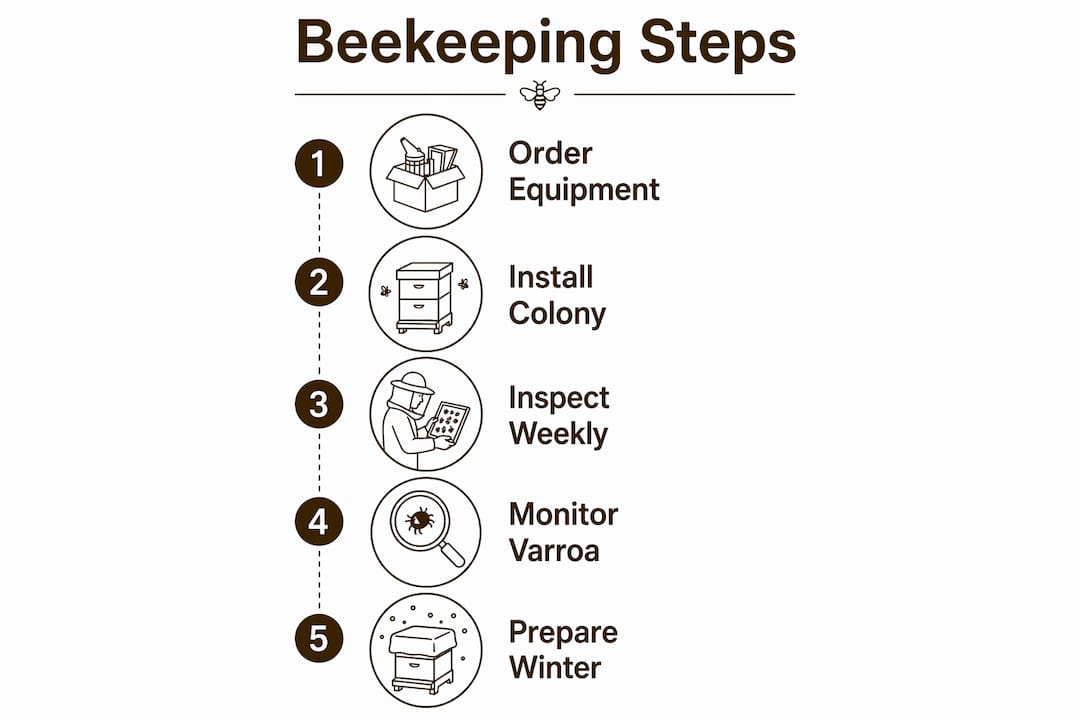 Beekeeping Steps

1 Order Equipment

2 Install Colony

3 Inspect Weekly

4 Monitor Varroa

5 Prepare Winter