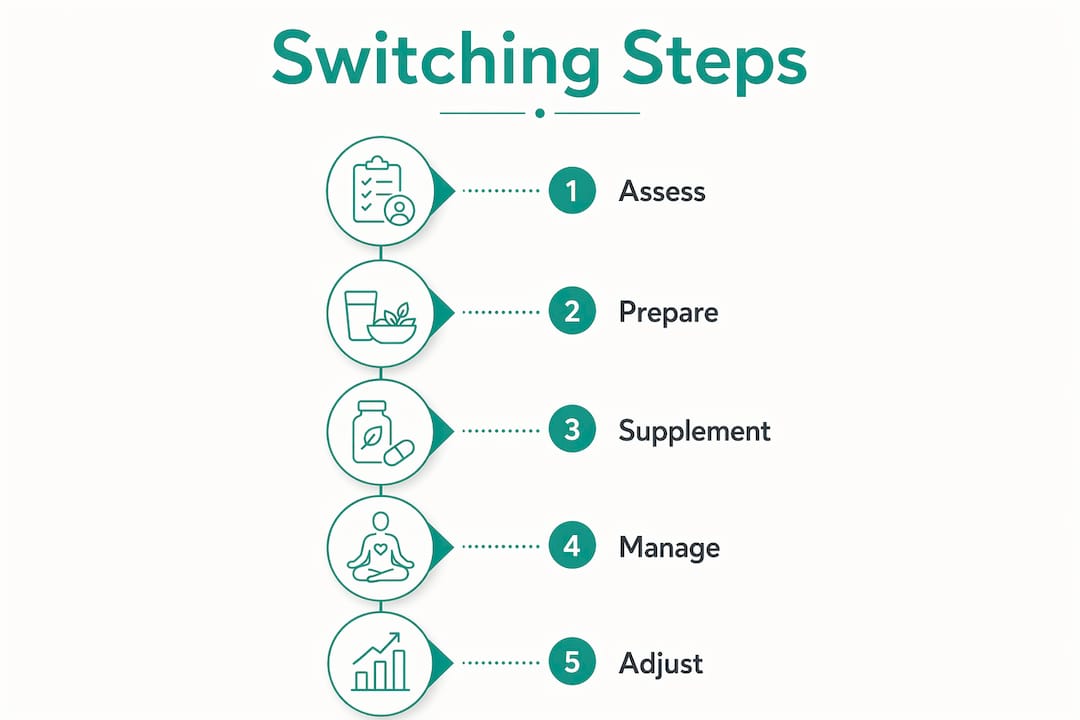 Switching Steps

1 Assess

2 Prepare

3 Supplement

4 Manage

5 Adjust