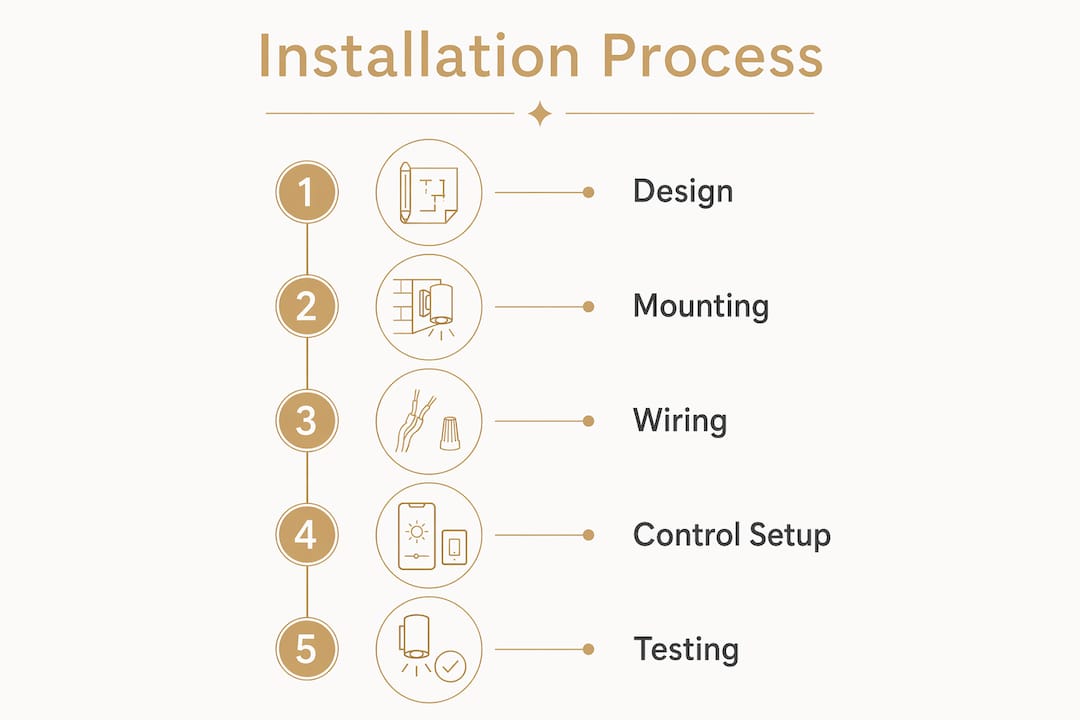 Installation Process

1 Design

2 Mounting

3 Wiring

4 Control Setup

5 Testing