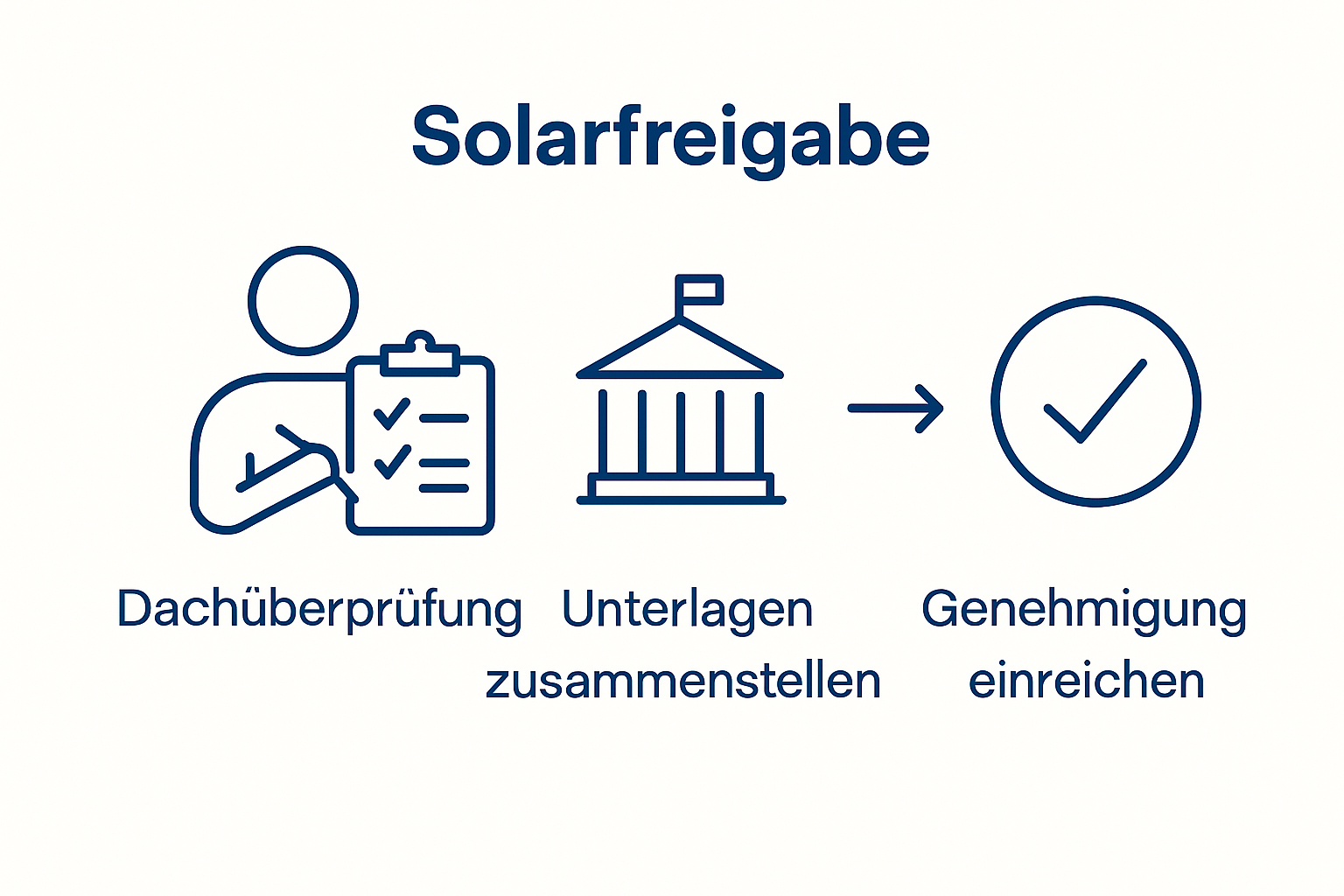 Solarfreigabe

Dachüberprüfung

Unterlagen zusammenstellen

Genehmigung einreichen