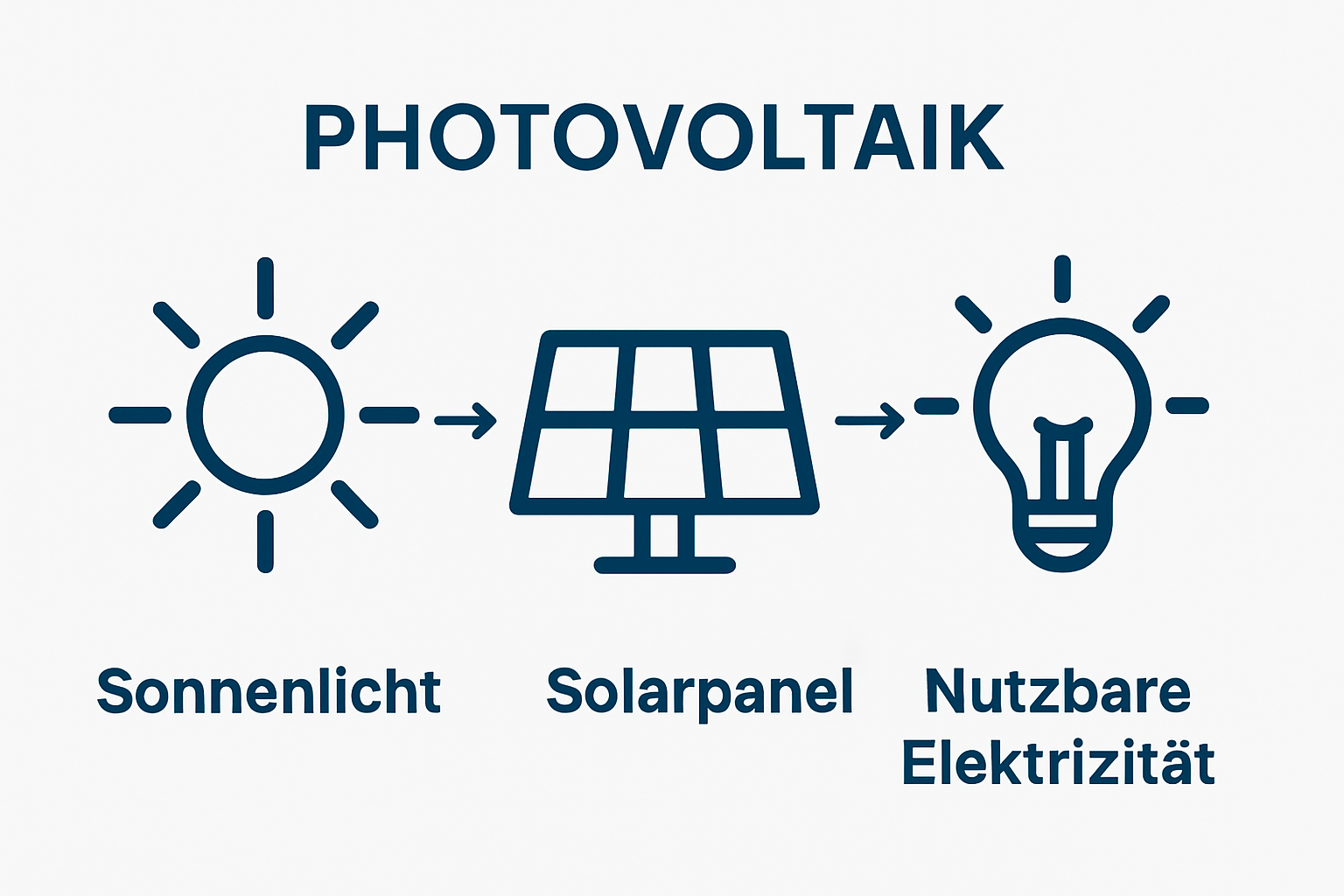 PHOTOVOLTAIK

Sonnenlicht

Solarpanel

Nutzbare Elektrizität