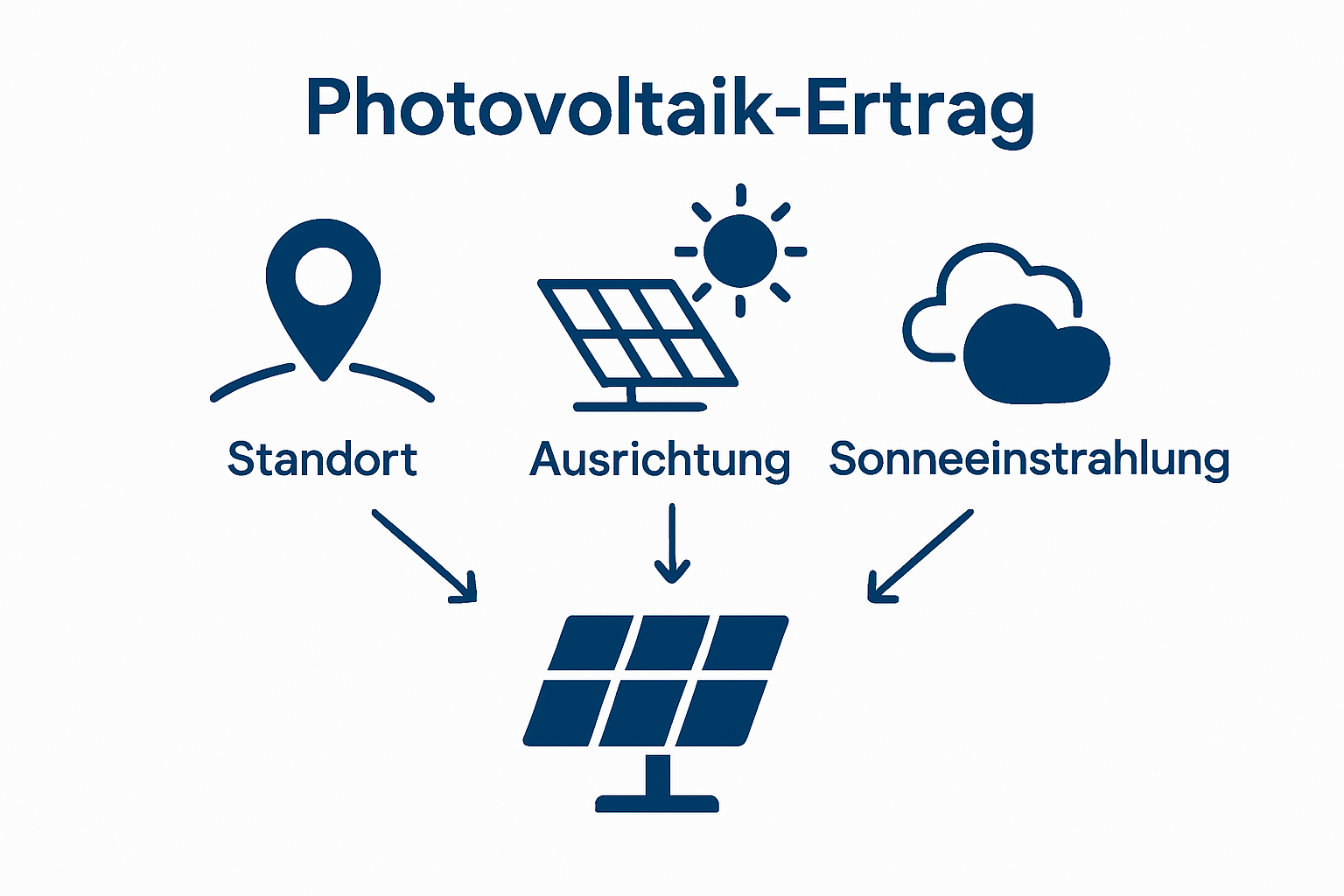 Photovoltaik-Ertrag

Standort

Ausrichtung

Sonneeinstrahlung