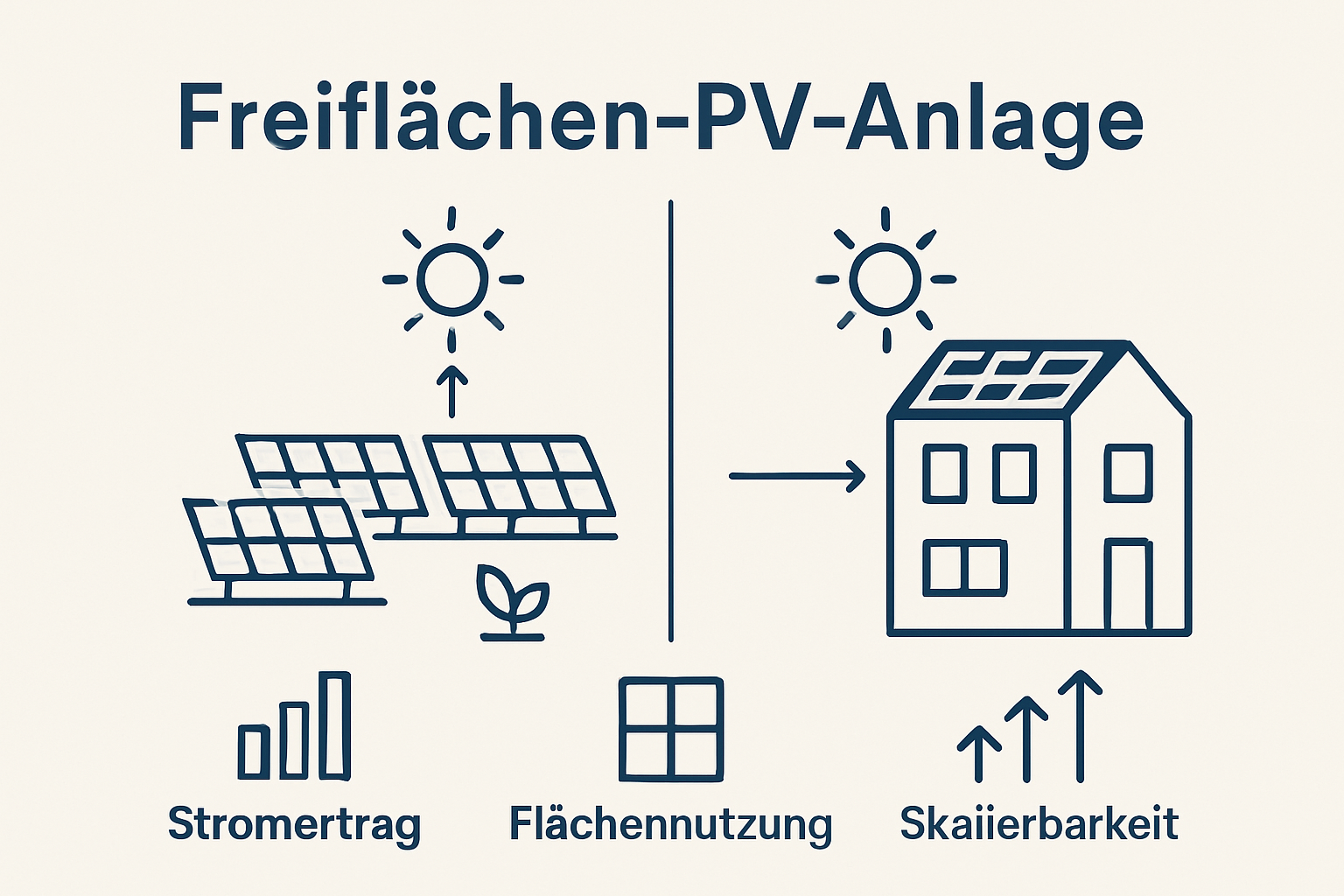 Freiflächen-PV-Anlage

Stromertrag

Flächennutzung

Skaiierbarkeit