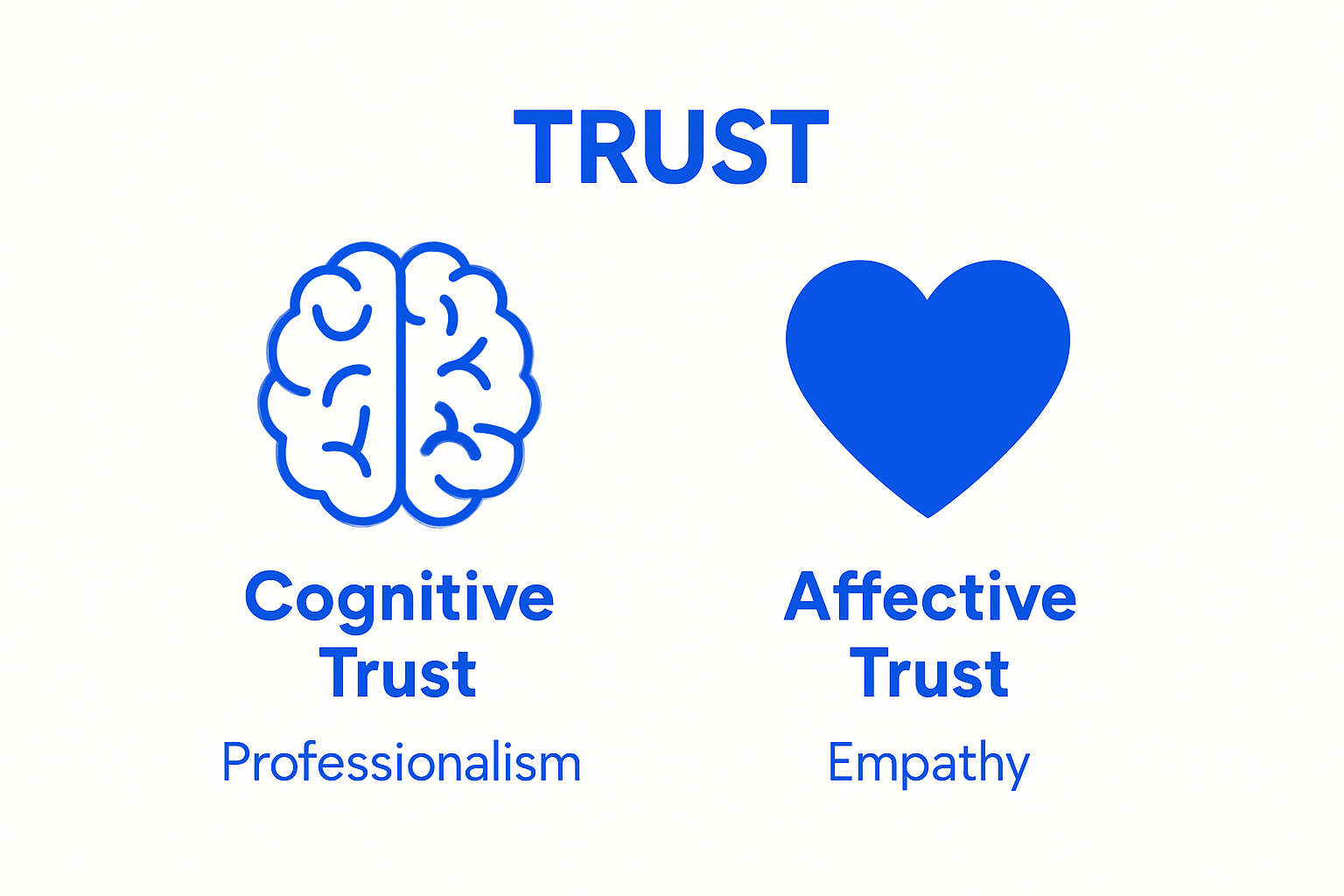 TRUST

Cognitive Trust

Professionalism

Affective Trust

Empathy