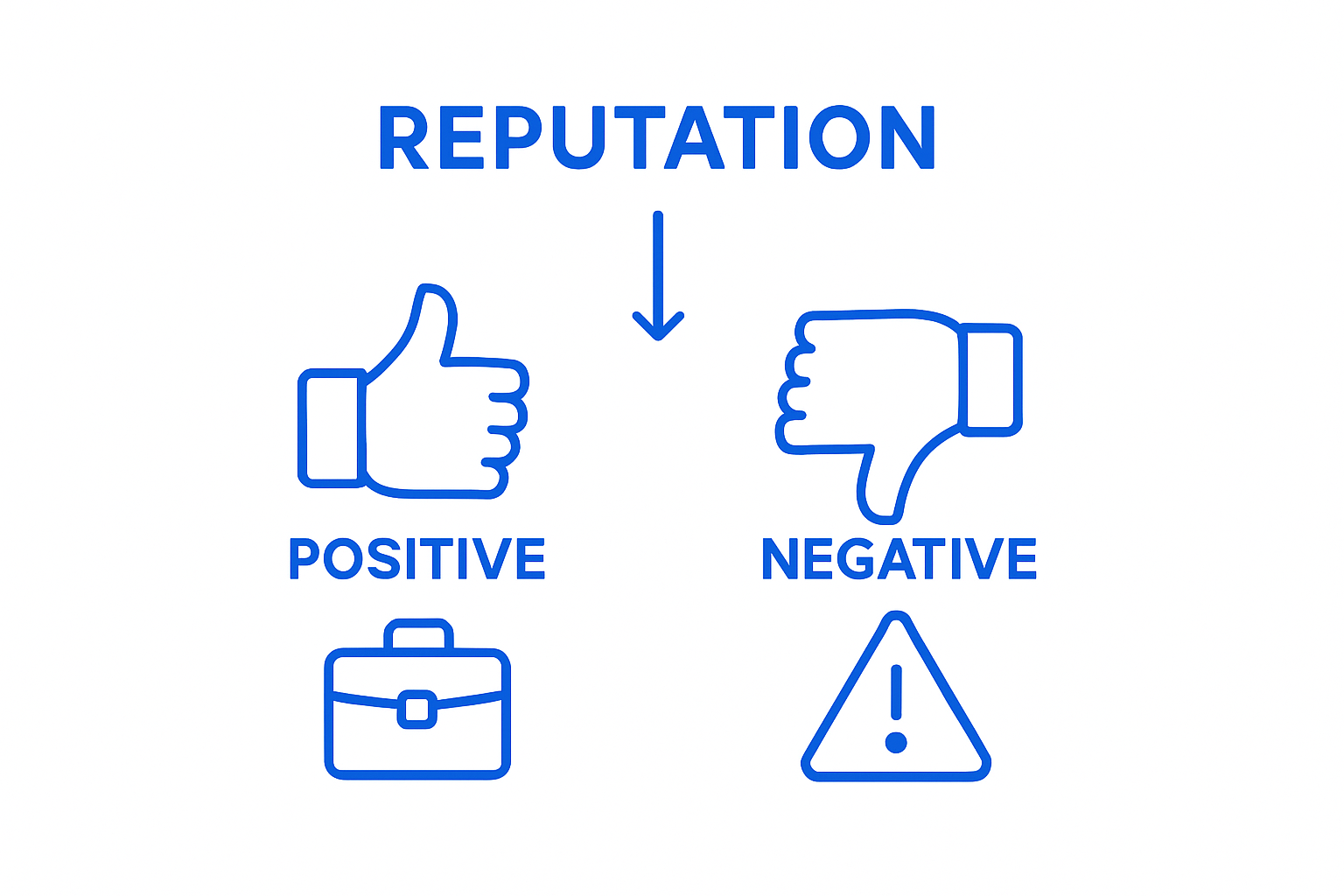 REPUTATION

POSITIVE

NEGATIVE