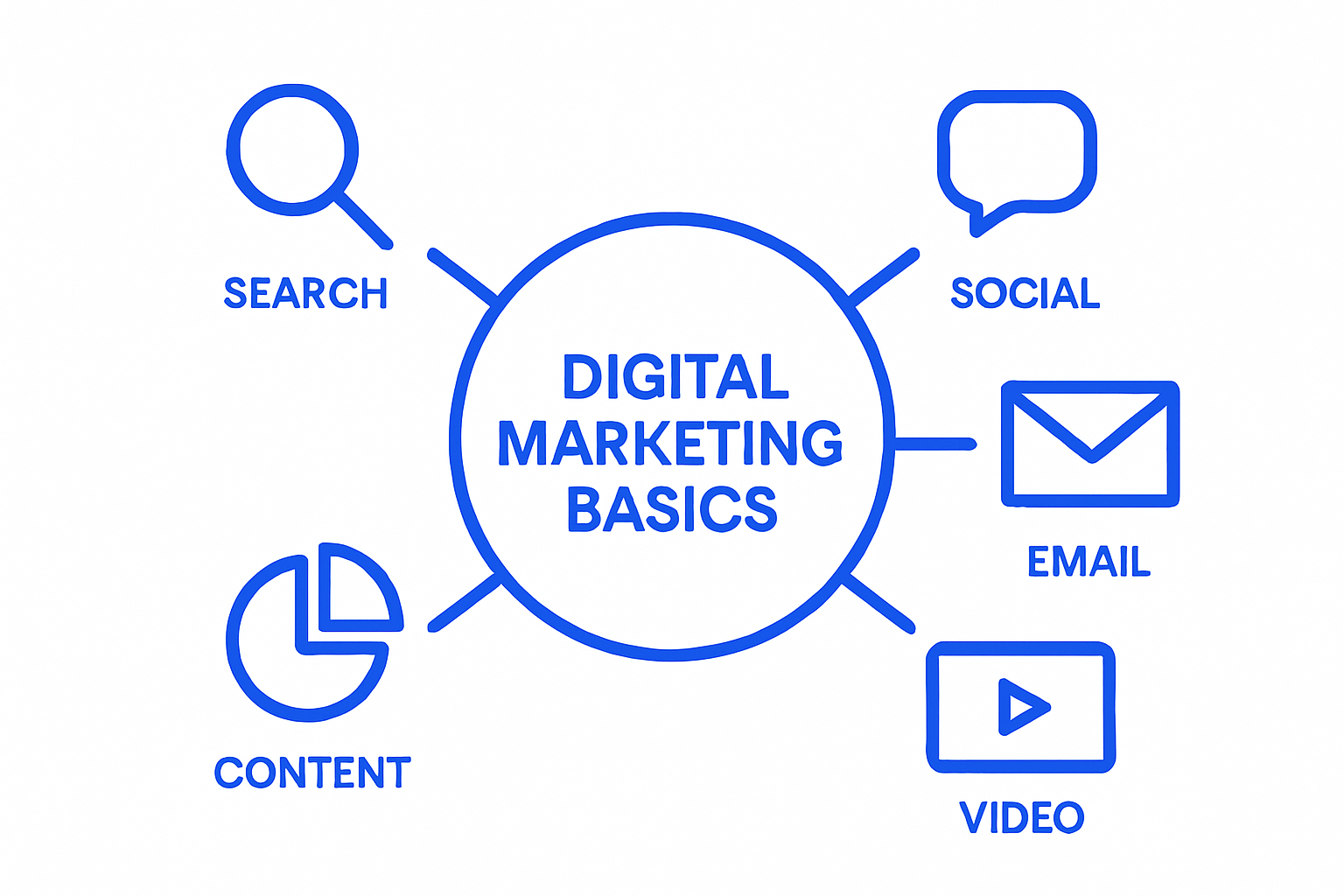 SEARCH

SOCIAL

DIGITAL MARKETING BASICS

EMAIL

CONTENT

VIDEO