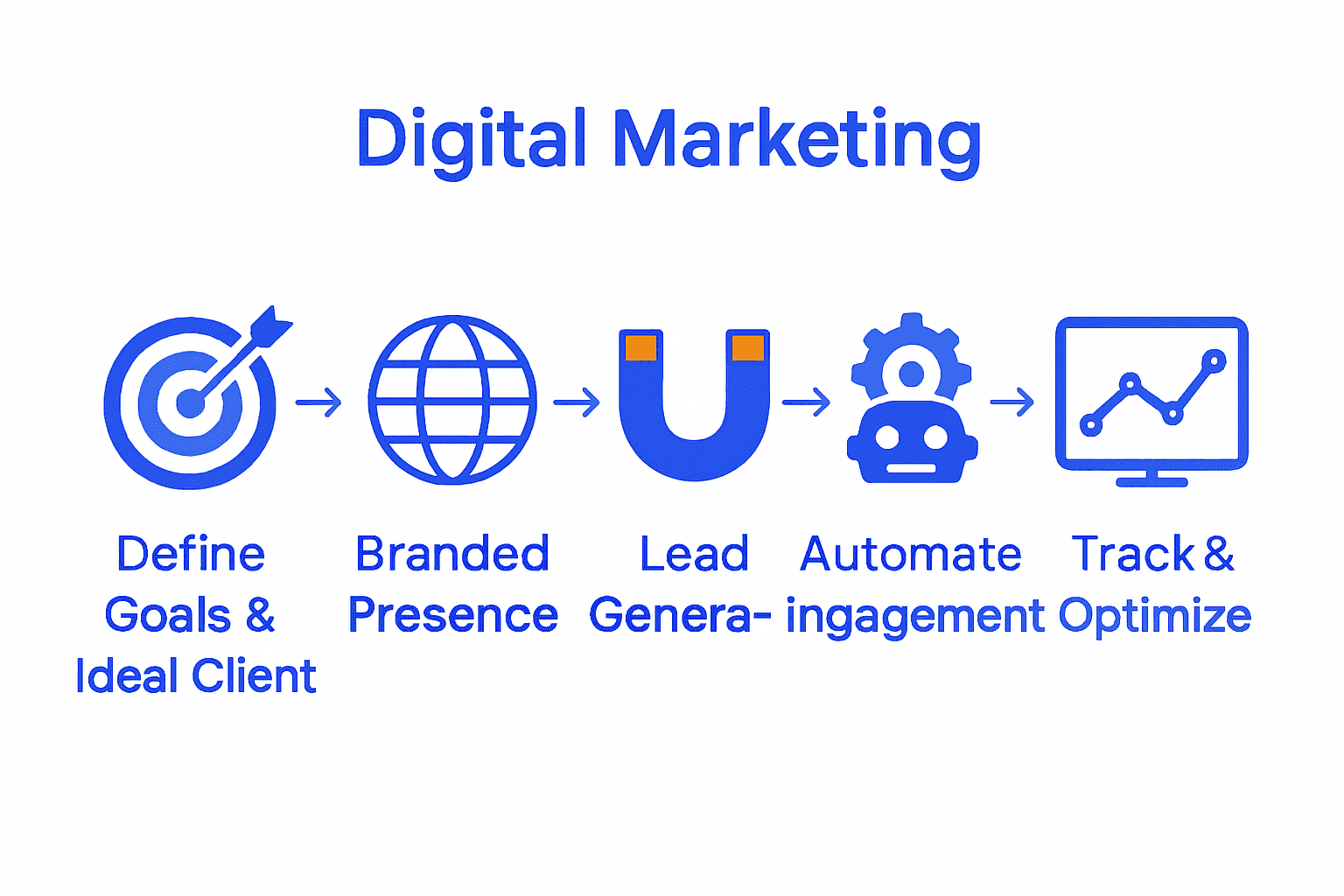 Digital Marketing

Define Goals & Ideal Client

Branded Presence

Lead Genera-

Automate ingagement

Track & Optimize