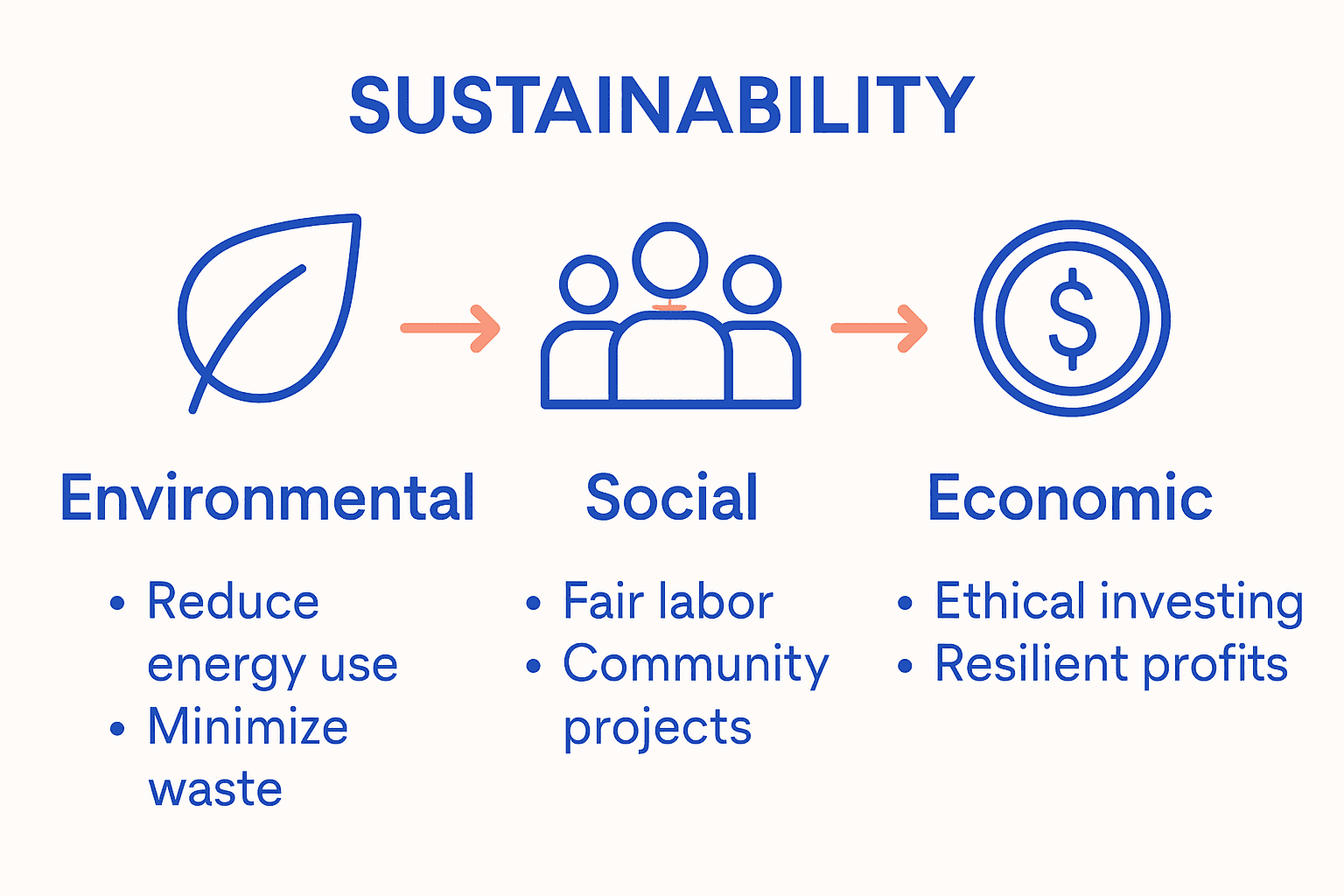 SUSTAINABILITY

$

Environmental

• Reduce energy use
• Minimize waste

Social

• Fair labor
• Community projects

Economic

• Ethical investing
• Resilient profits