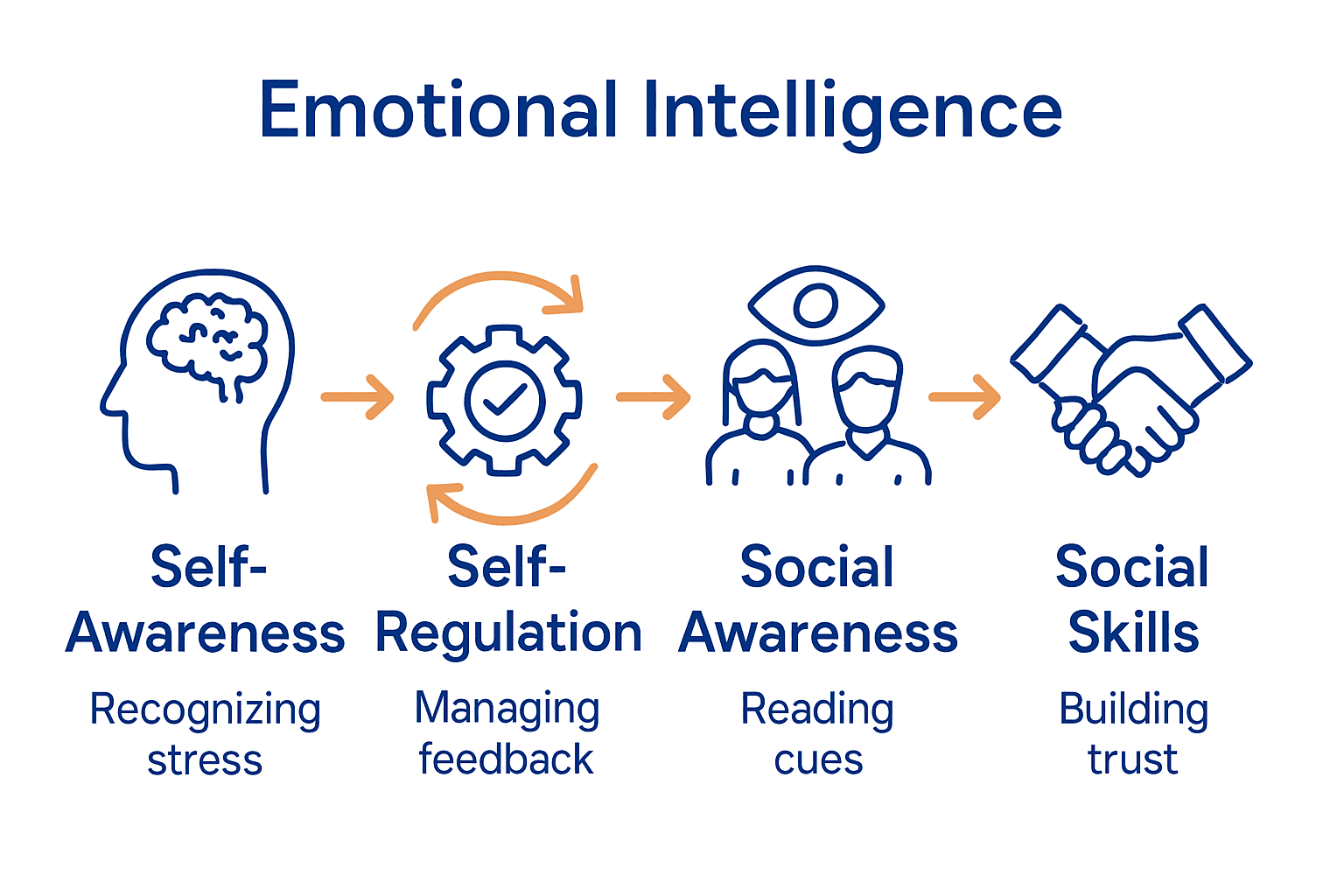 Emotional Intelligence

Self-Awareness
Recognizing stress

Self-Regulation
Managing feedback

Social Awareness
Reading cues

Social Skills
Building trust