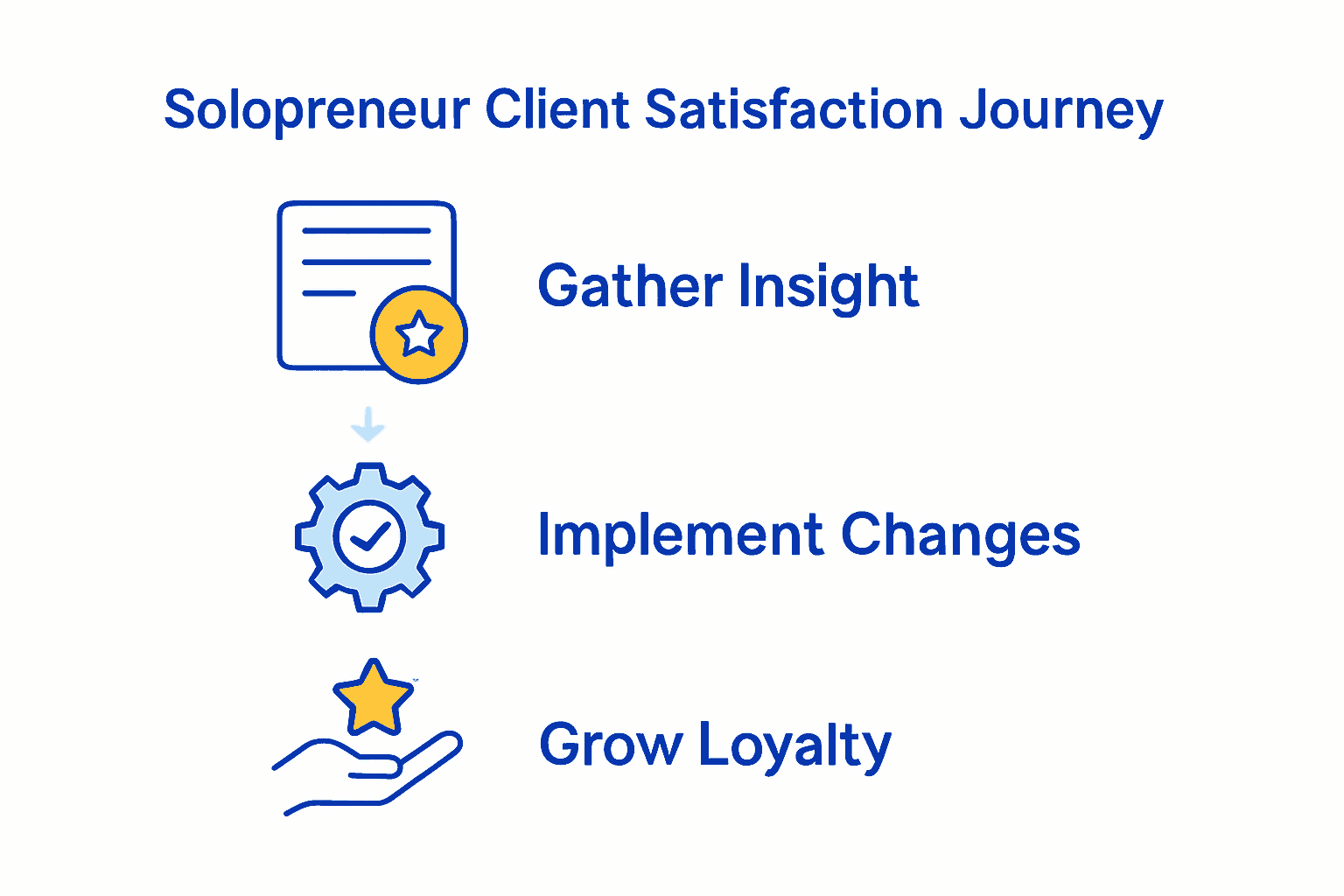 Solopreneur Client Satisfaction Journey

Gather Insight

Implement Changes

Grow Loyalty