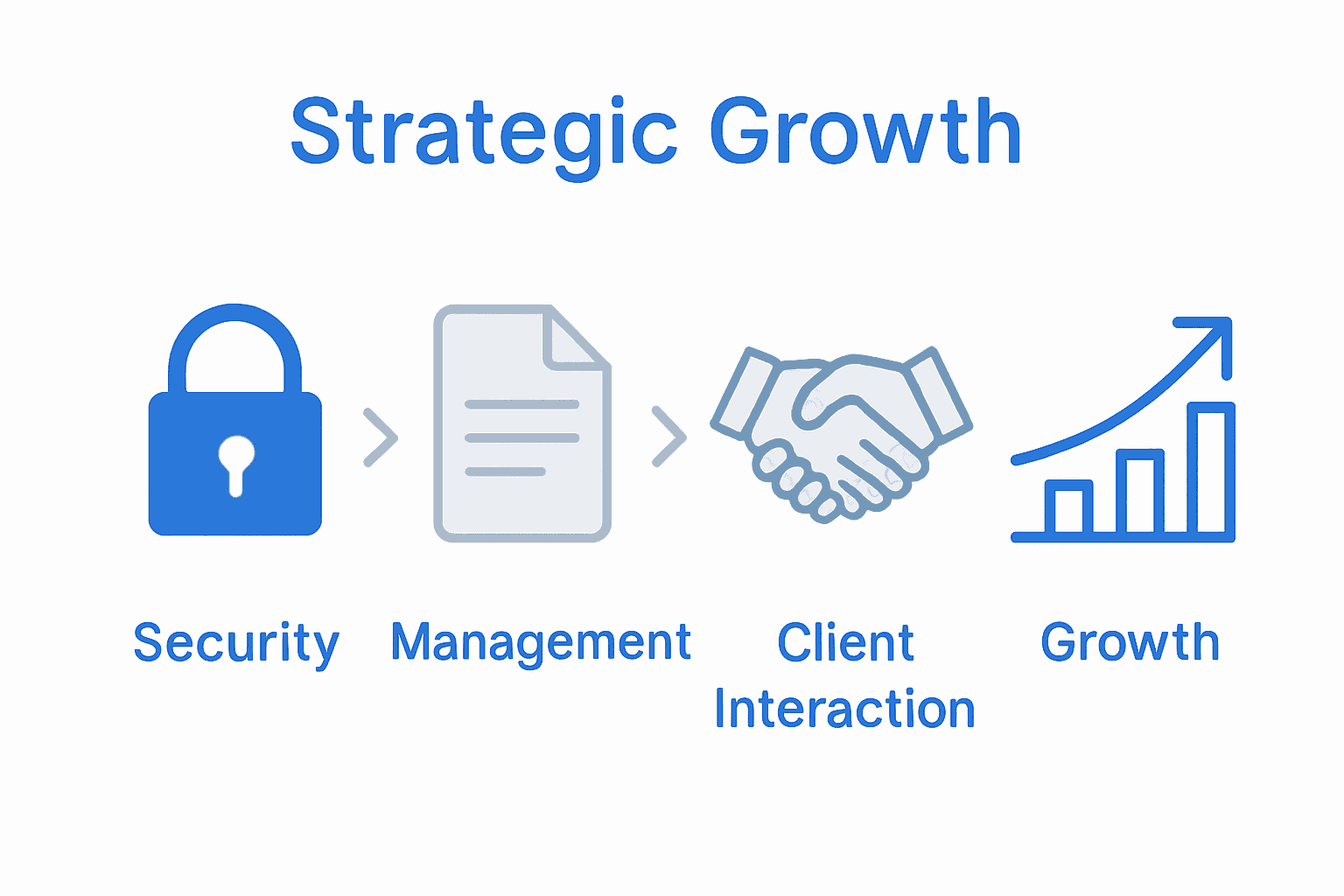 Strategic Growth

Security

Management

Client Interaction

Growth