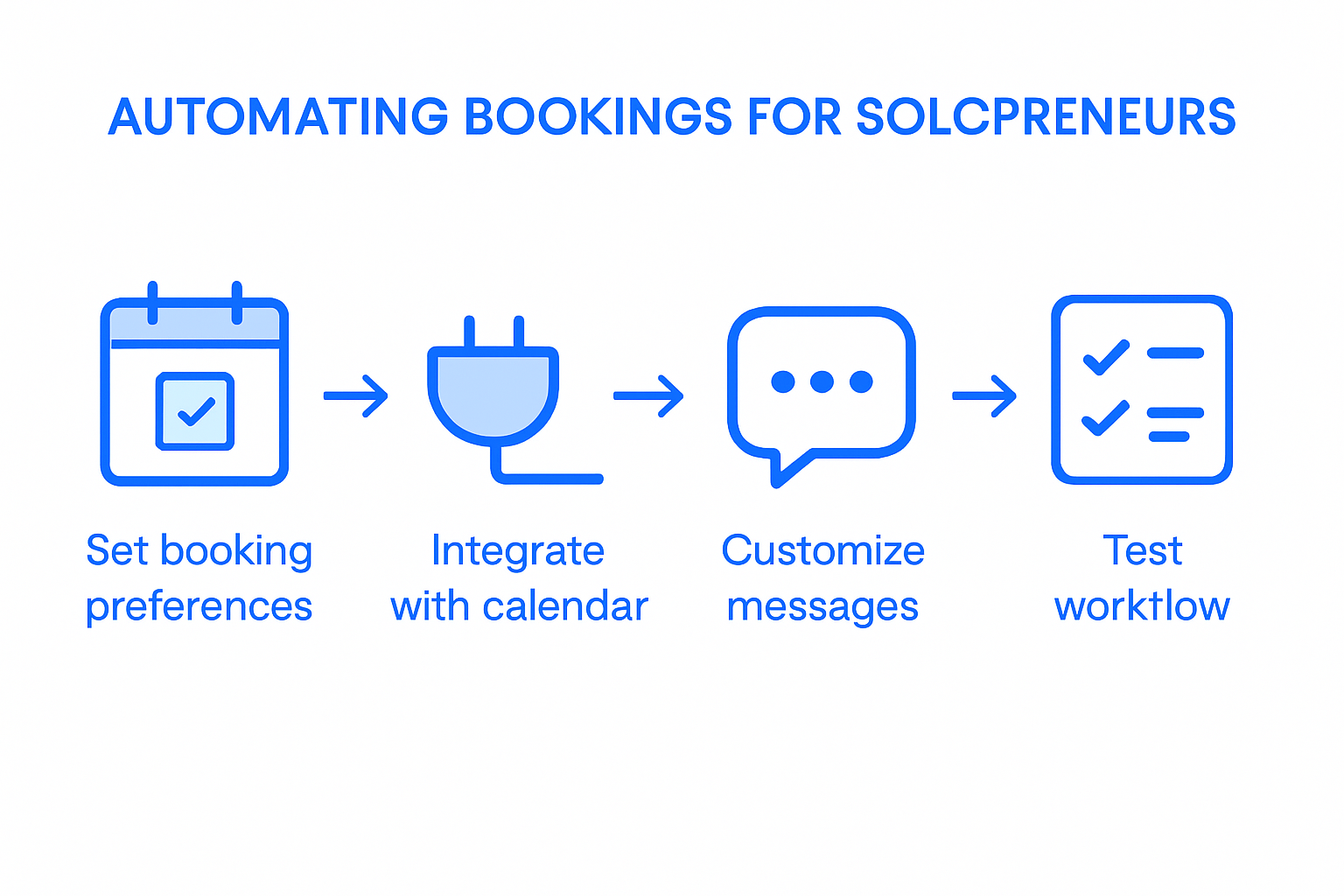 AUTOMATING BOOKINGS FOR SOLCPRENEURS

Set booking preferences

Integrate with calendar

Customize messages

Test worktlow