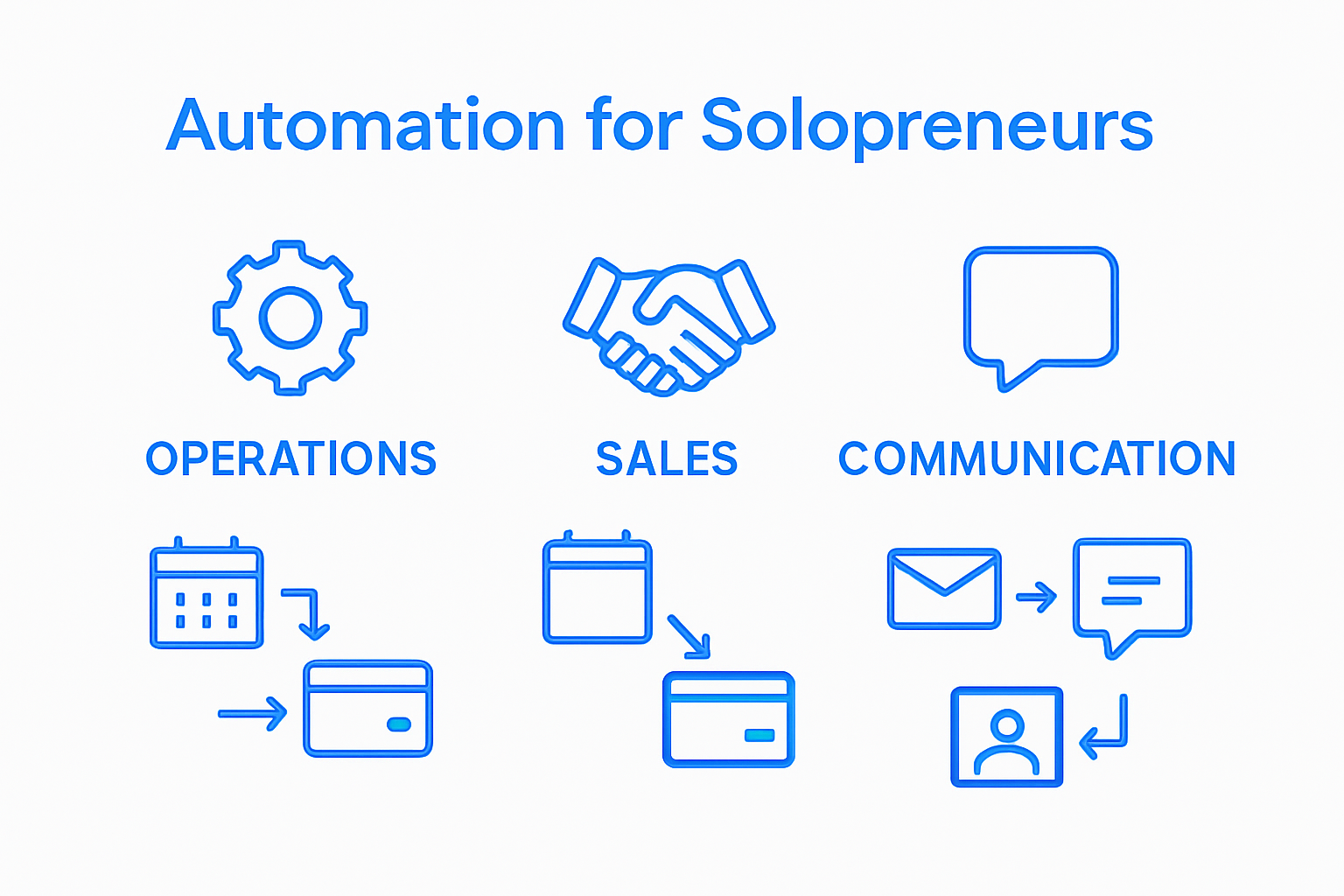 Automation for Solopreneurs

OPERATIONS

SALES

COMMUNICATION