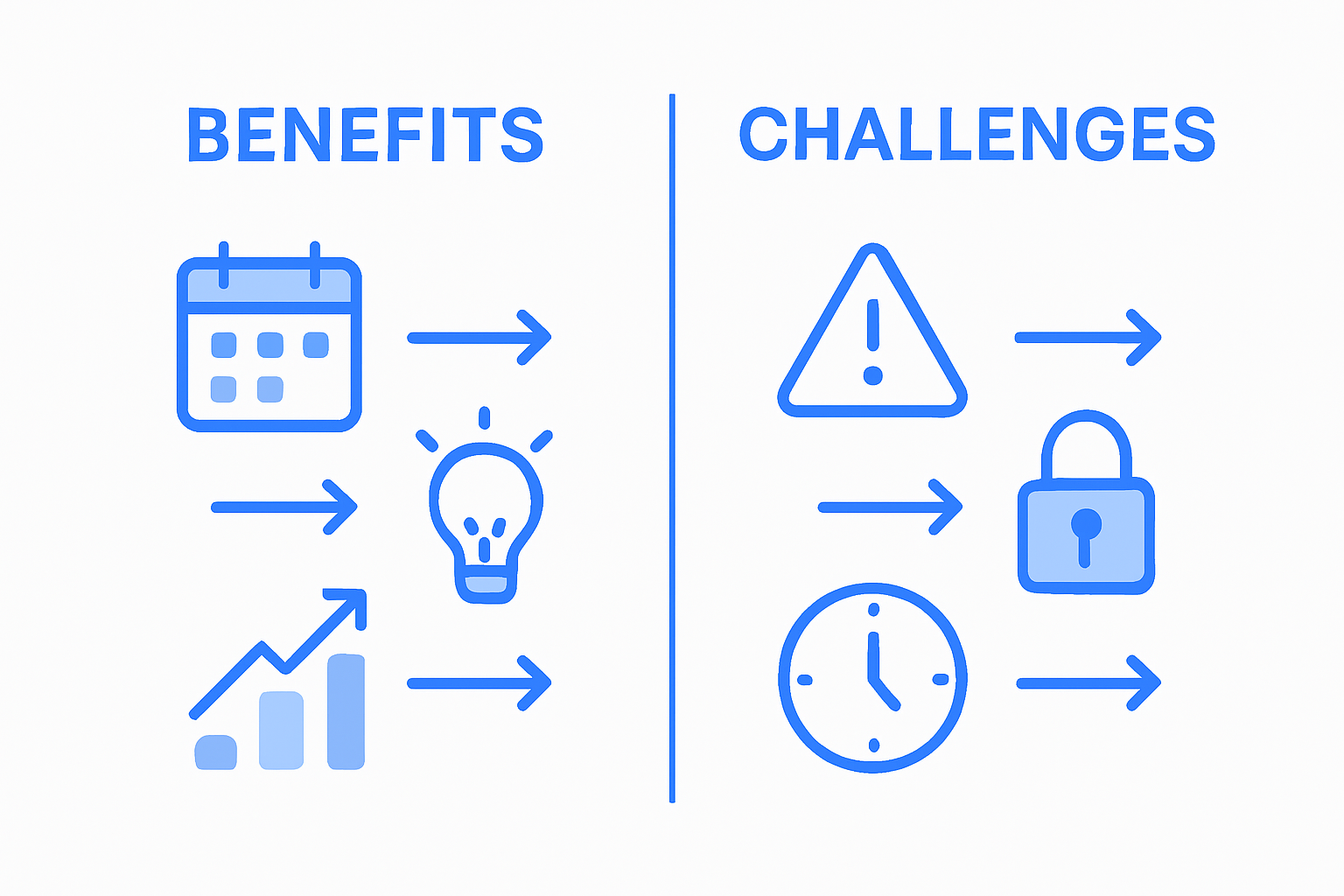 BENEFITS

CHALLENGES