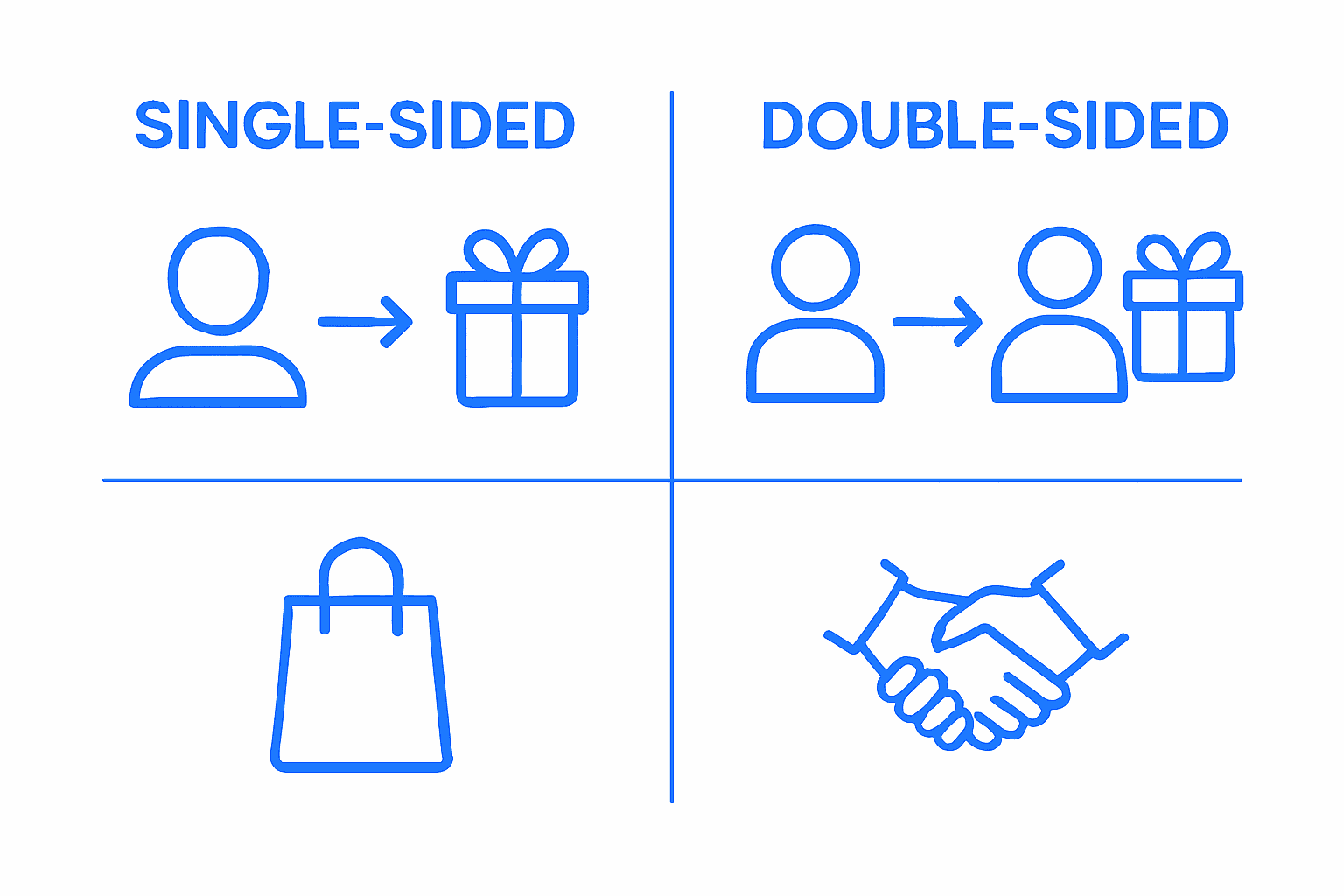 SINGLE-SIDED

DOUBLE-SIDED