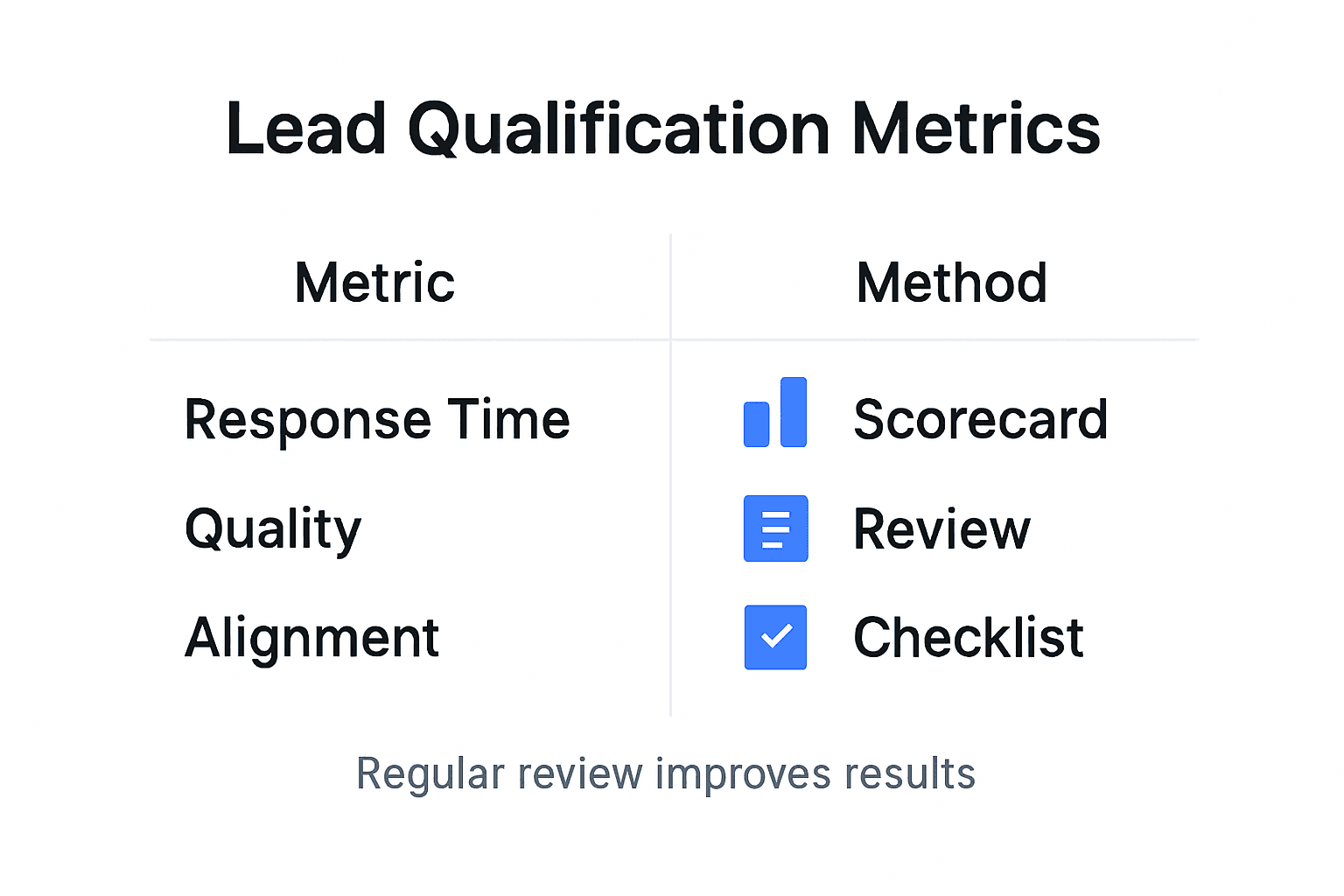 Lead Qualification Metrics

| Metric | Method |
|---|---|
| Response Time | Scorecard |
| Quality | Review |
| Alignment | Checklist |

Regular review improves results