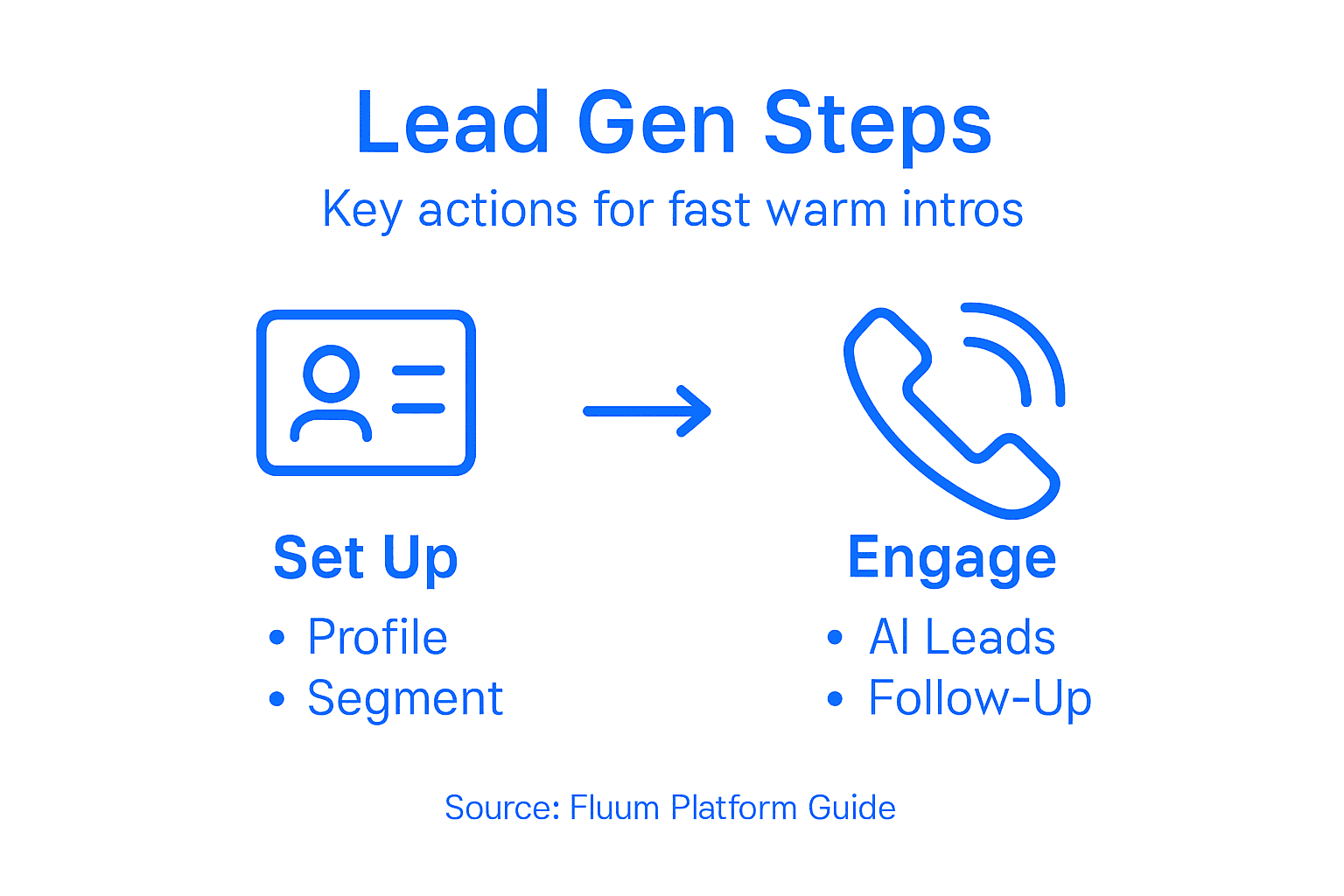 Lead Gen Steps

Key actions for fast warm intros

Set Up

• Profile
• Segment

Engage

• AI Leads
• Follow-Up

Source: Fluum Platform Guide