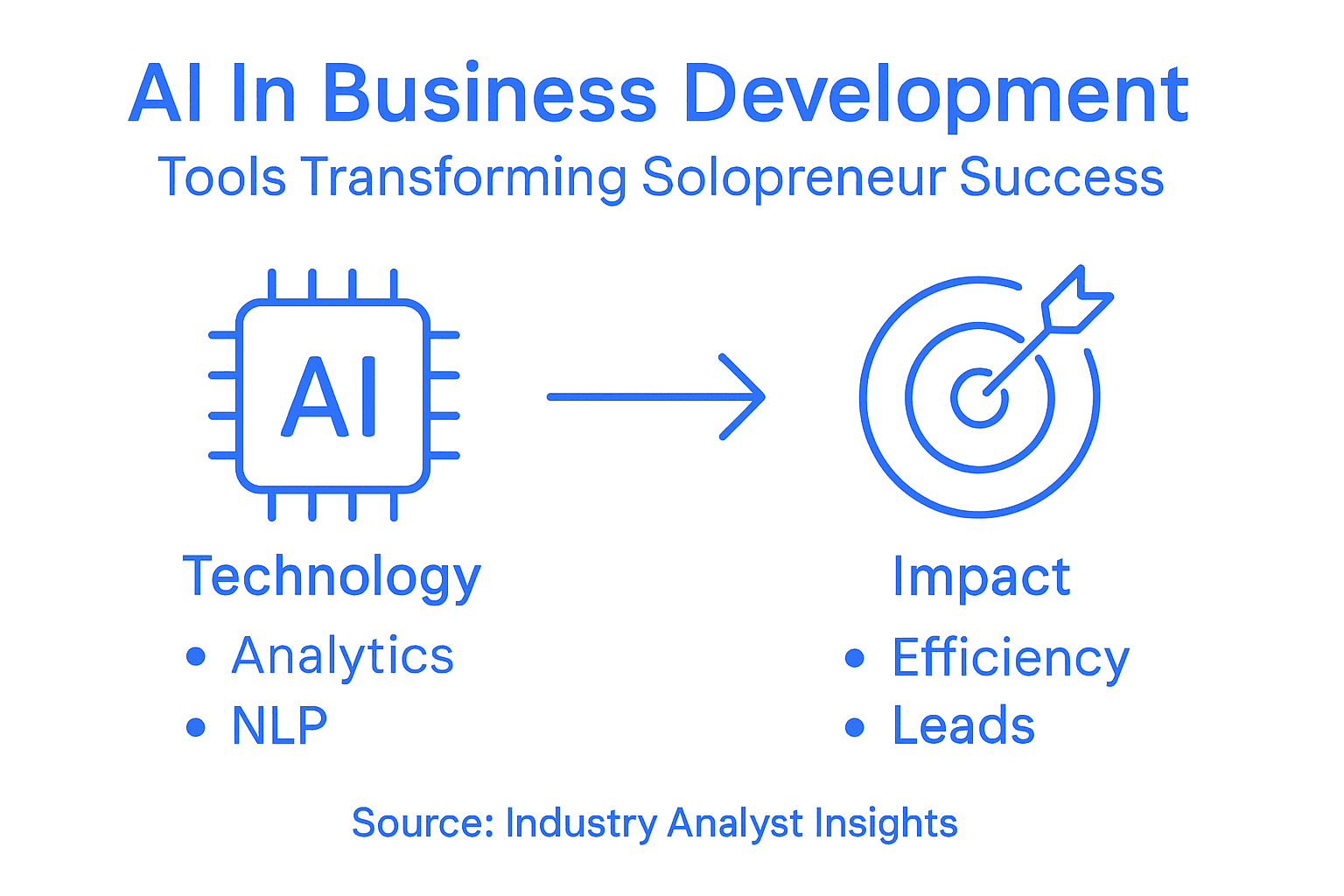 AI In Business Development
Tools Transforming Solopreneur Success

AI

Technology
• Analytics
• NLP

Impact
• Efficiency
• Leads

Source: Industry Analyst Insights