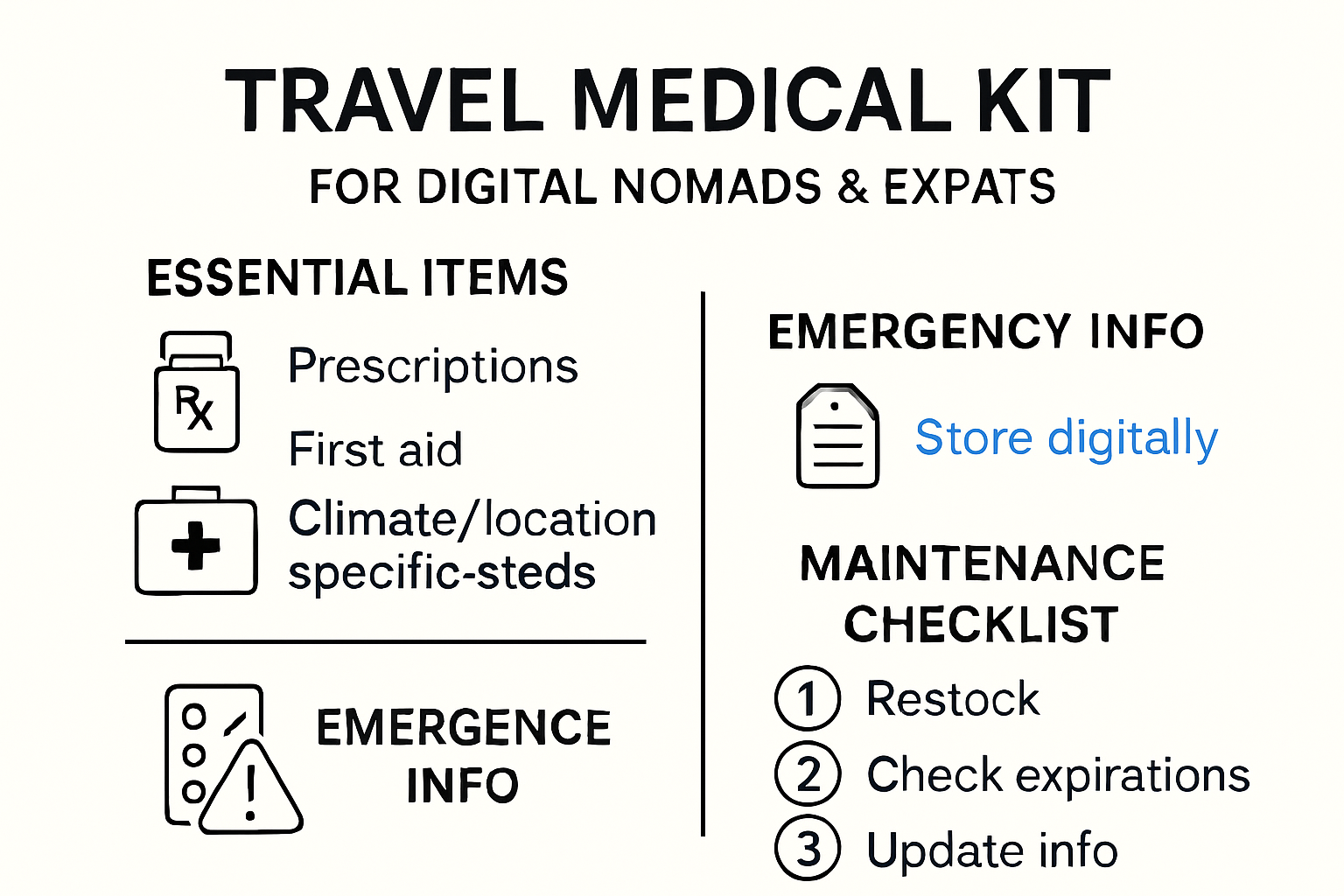 TRAVEL MEDICAL KIT
FOR DIGITAL NOMADS & EXPATS

ESSENTIAL ITEMS

Rx

Prescriptions

First aid

Climate/location specific-steds

EMERGENCE INFO

EMERGENCY INFO

Store digitally

MAINTENANCE CHECKLIST

1 Restock

2 Check expirations

3 Update info