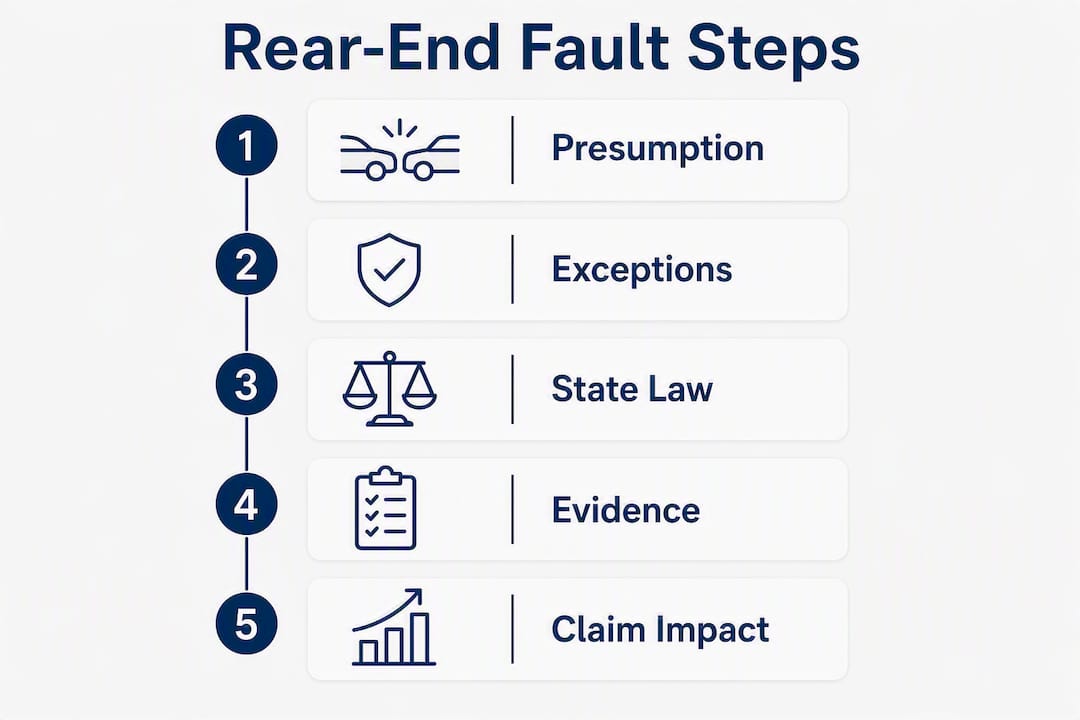 Rear-End Fault Steps

1 Presumption

2 Exceptions

3 State Law

4 Evidence

5 Claim Impact