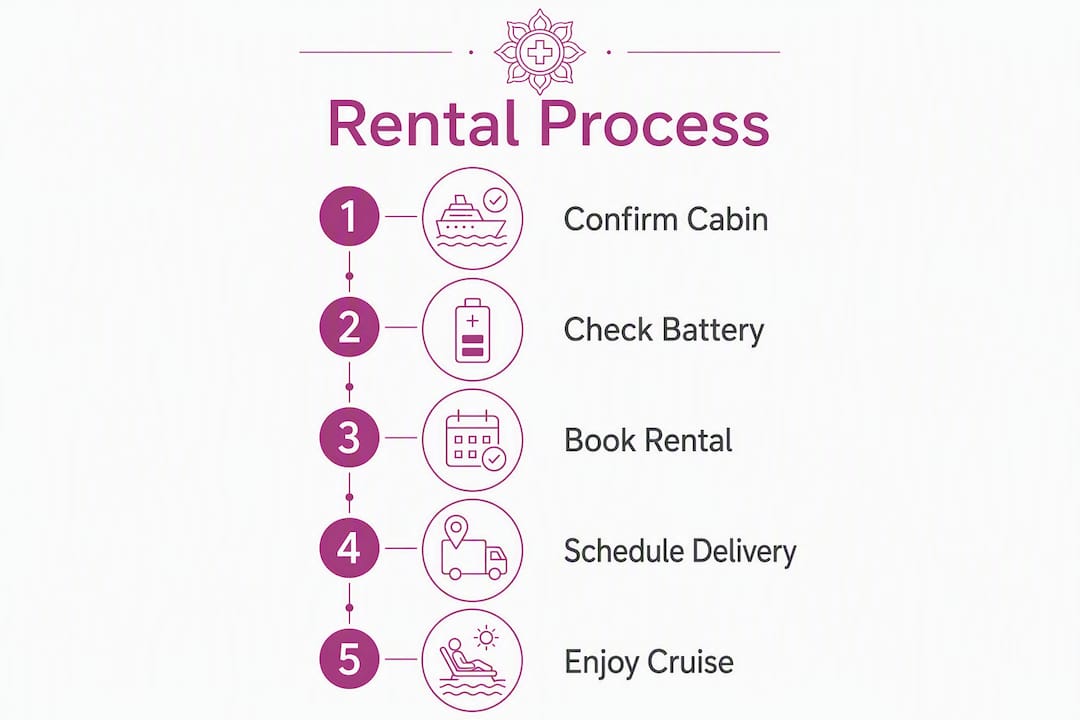 Rental Process

1 Confirm Cabin

2 Check Battery

3 Book Rental

4 Schedule Delivery

5 Enjoy Cruise