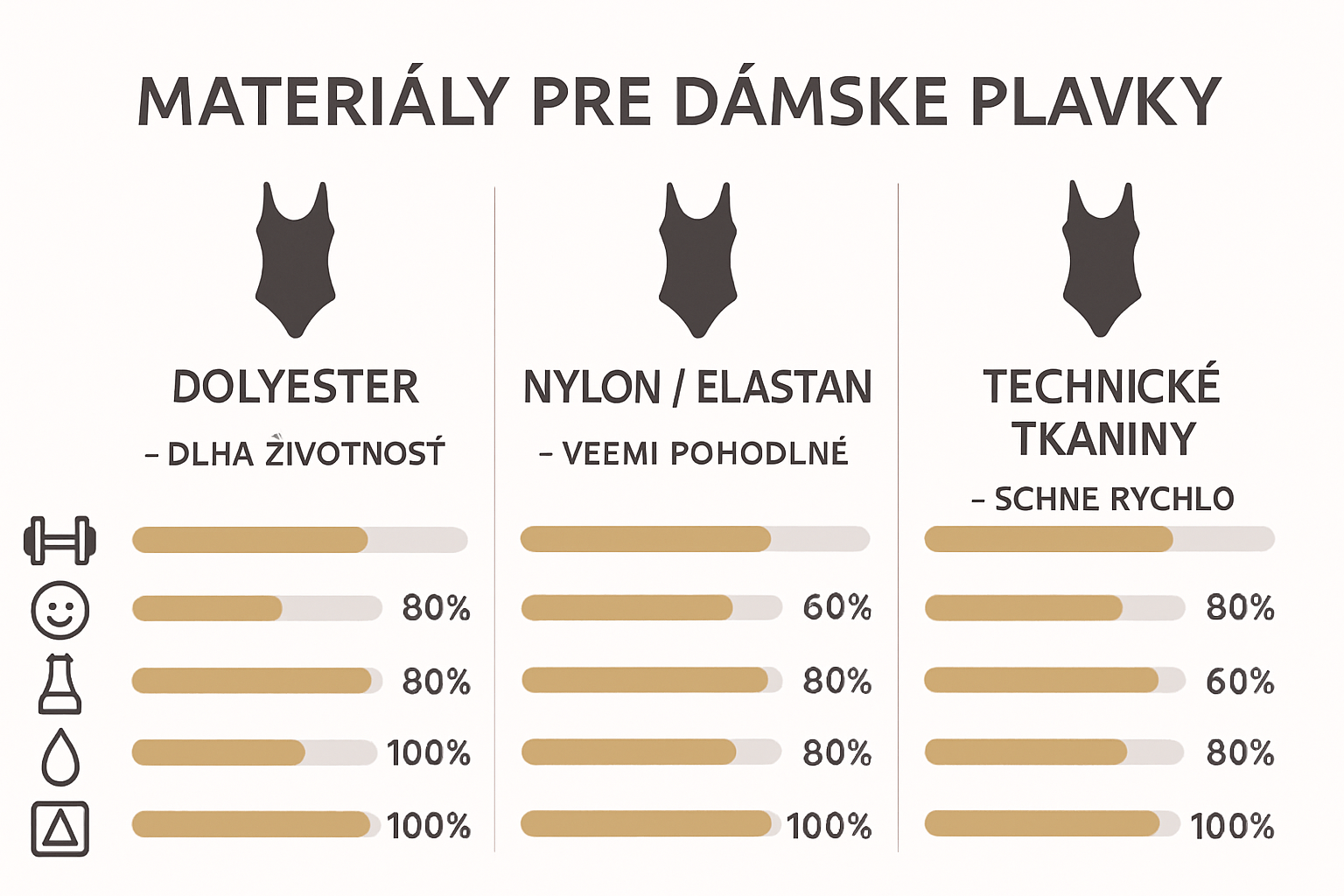 MATERIÁLY PRE DÁMSKE PLAVKY

DOLYESTER
– DLHA ŽIVOTNOSŤ

80%
80%
100%
100%

NYLON / ELASTAN
– VEEMI POHODLNÉ

60%
80%
80%
100%

TECHNICKÉ TKANINY
– SCHNE RYCHLO

80%
60%
80%
100%