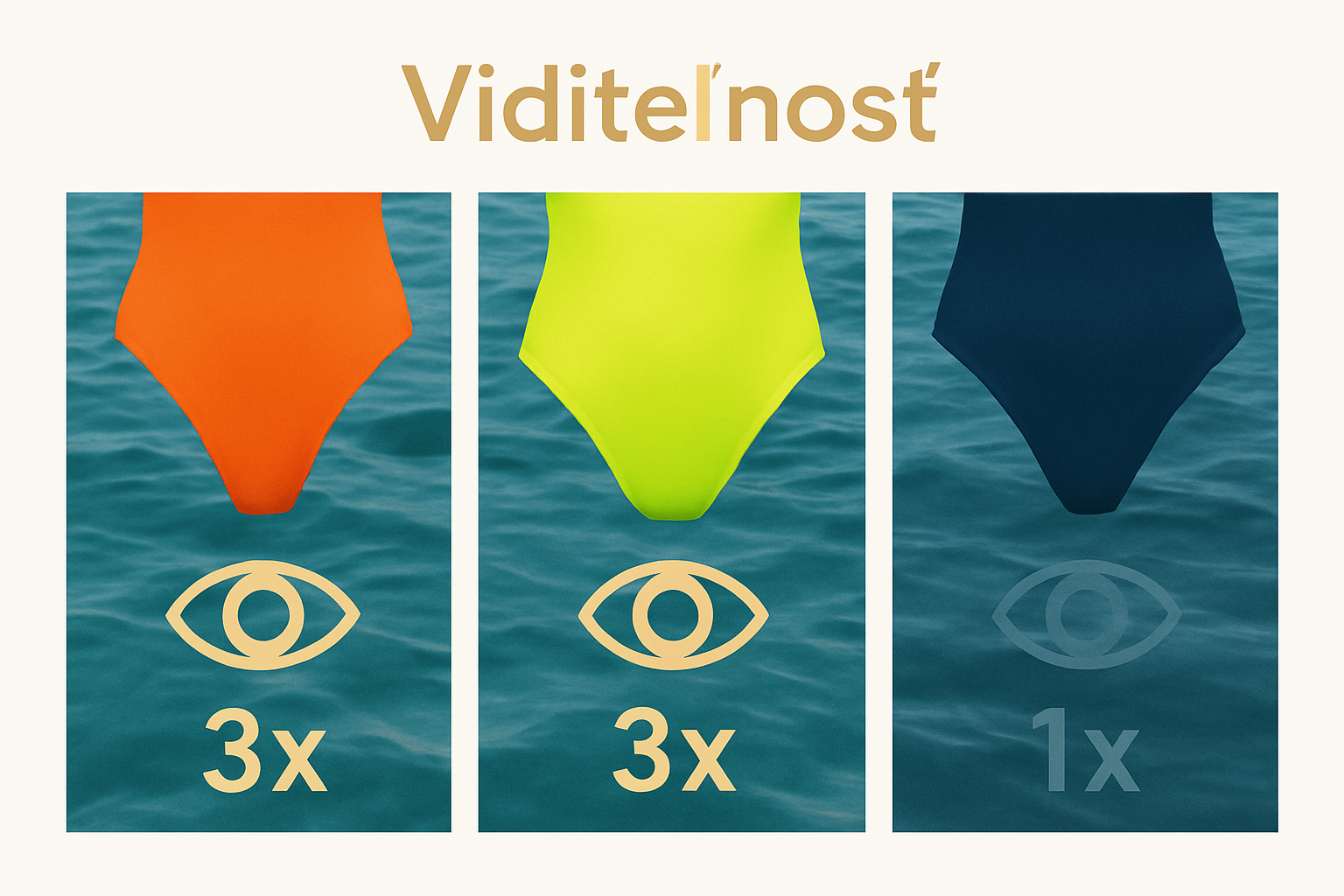 Viditeľnosť

3x

3x

1x