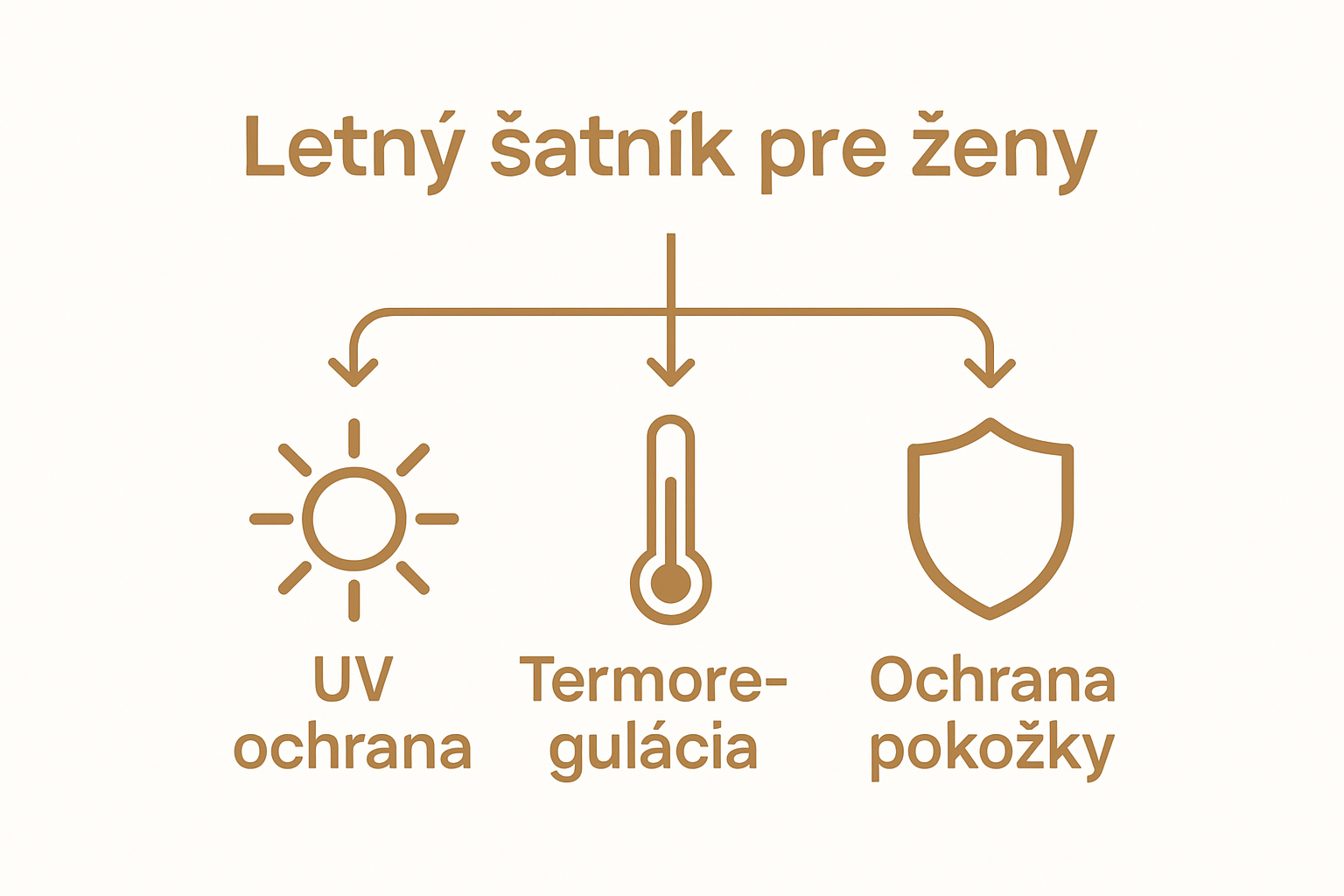 Letný šatník pre ženy

UV ochrana

Termoregulácia

Ochrana pokožky