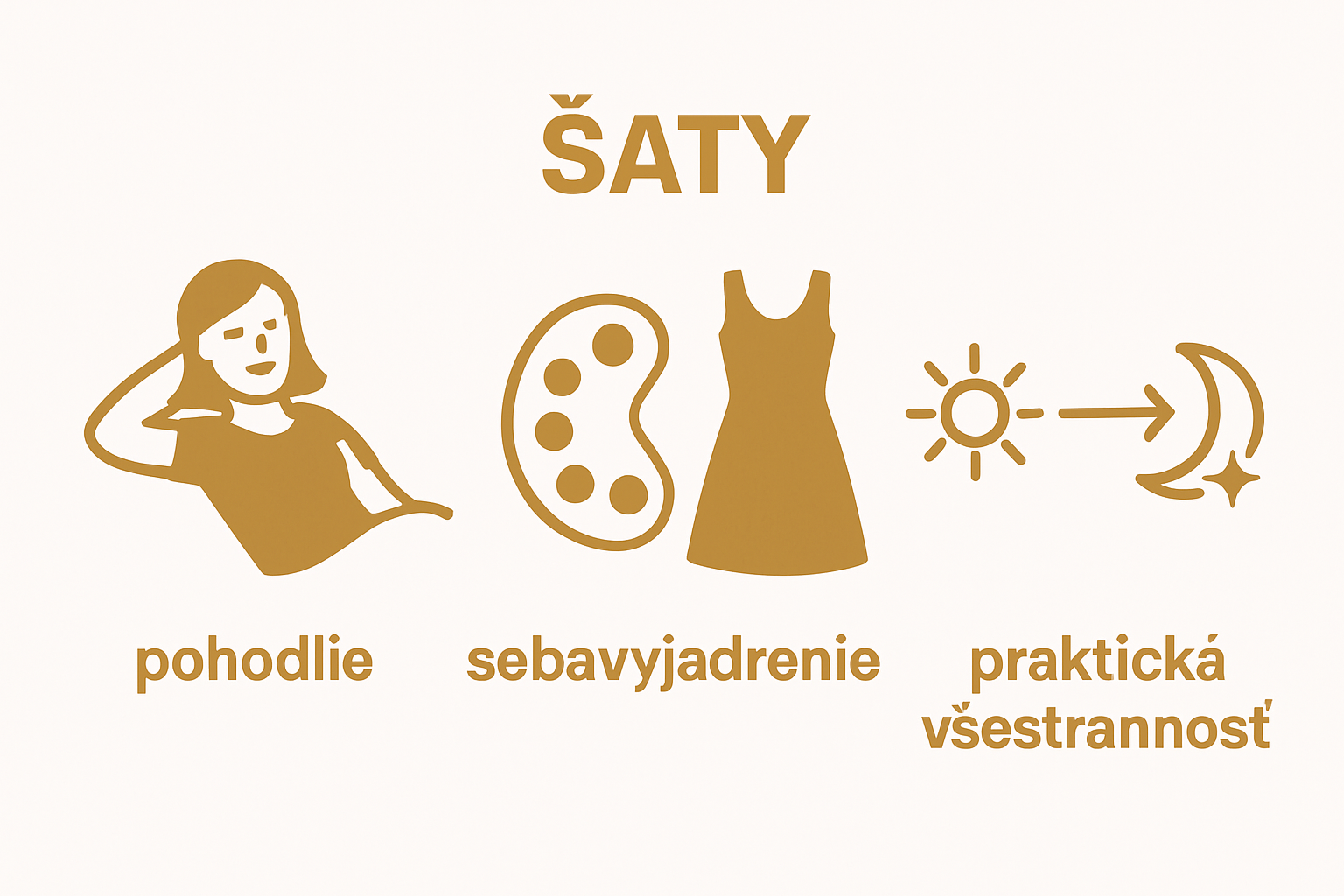 ŠATY

pohodlie

sebavyjadrenie

praktická všestrannosť