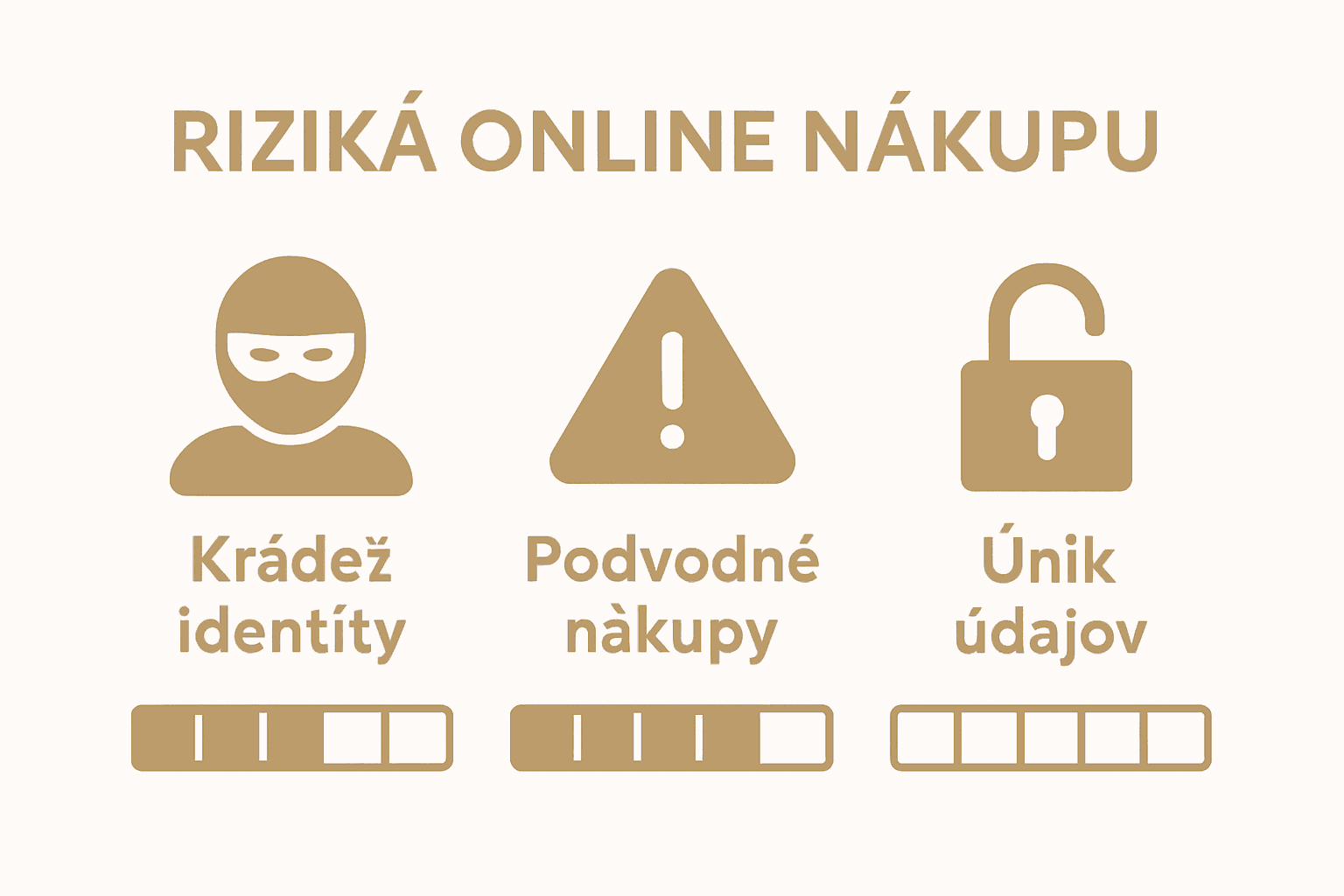 RIZIKÁ ONLINE NÁKUPU

Krádež identíty

Podvodné nàkupy

Únik údajov