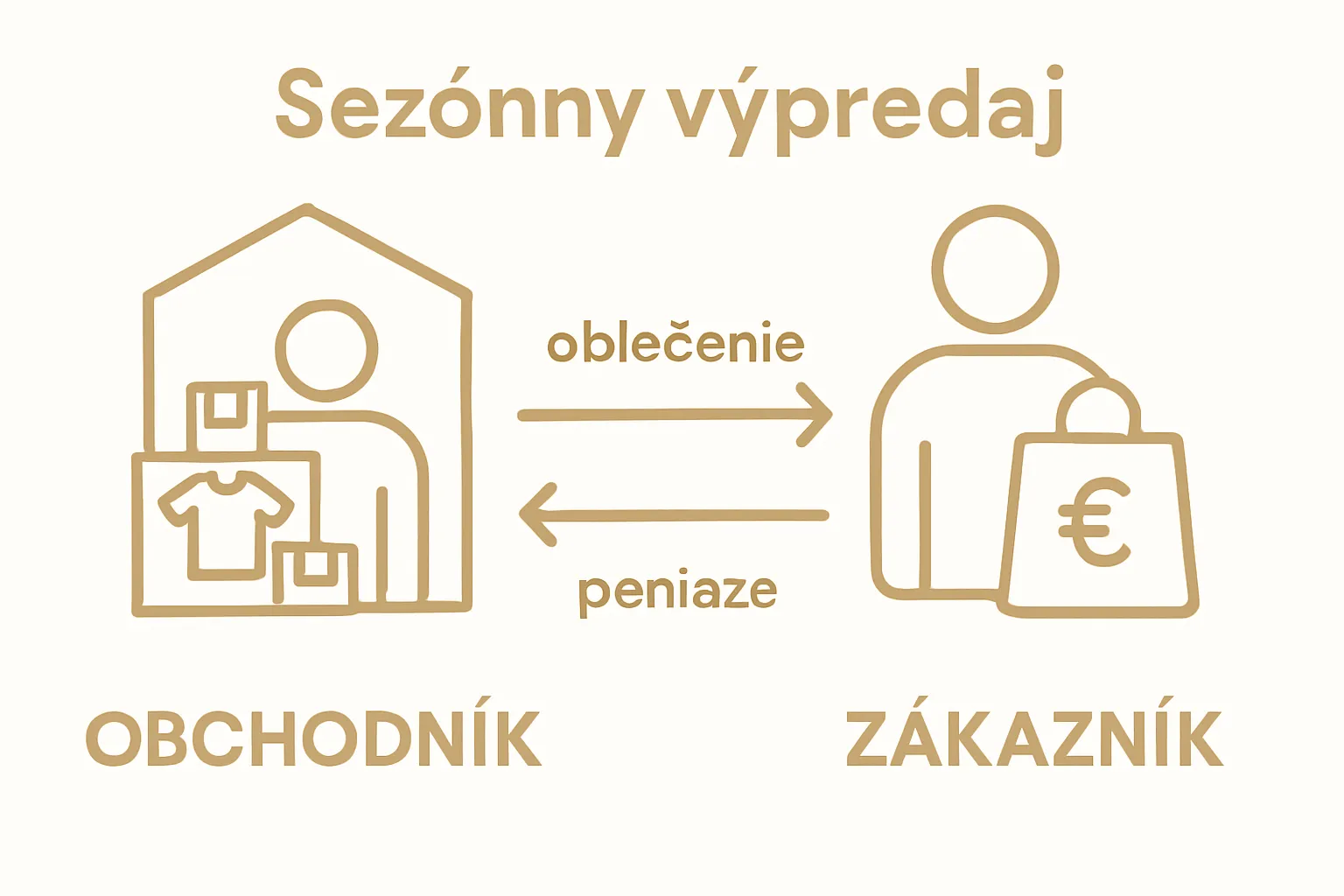 Sezónny výpredaj

oblečenie

peniaze

€

OBCHODNÍK

ZÁKAZNÍK