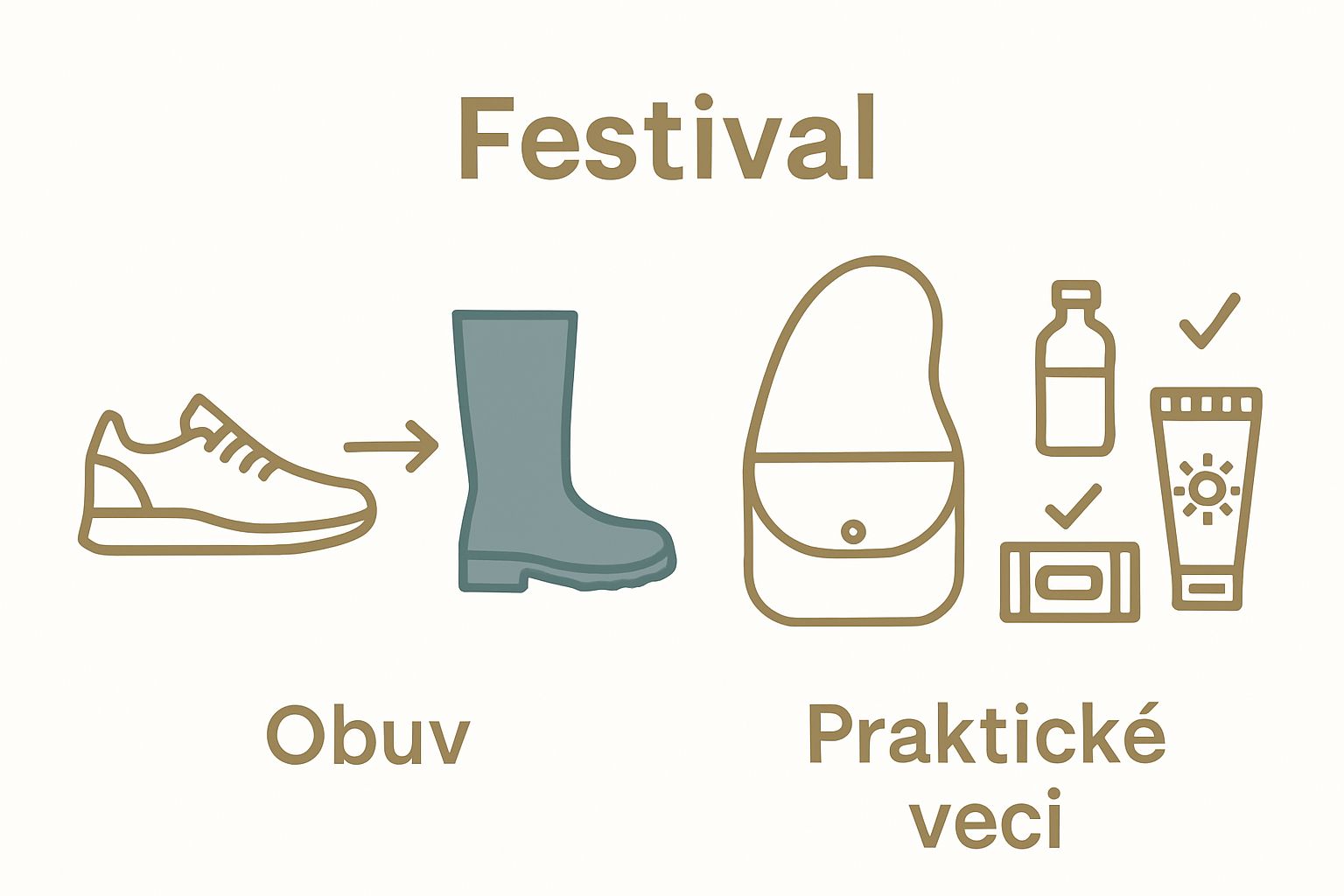 Festival

Obuv

Praktické veci