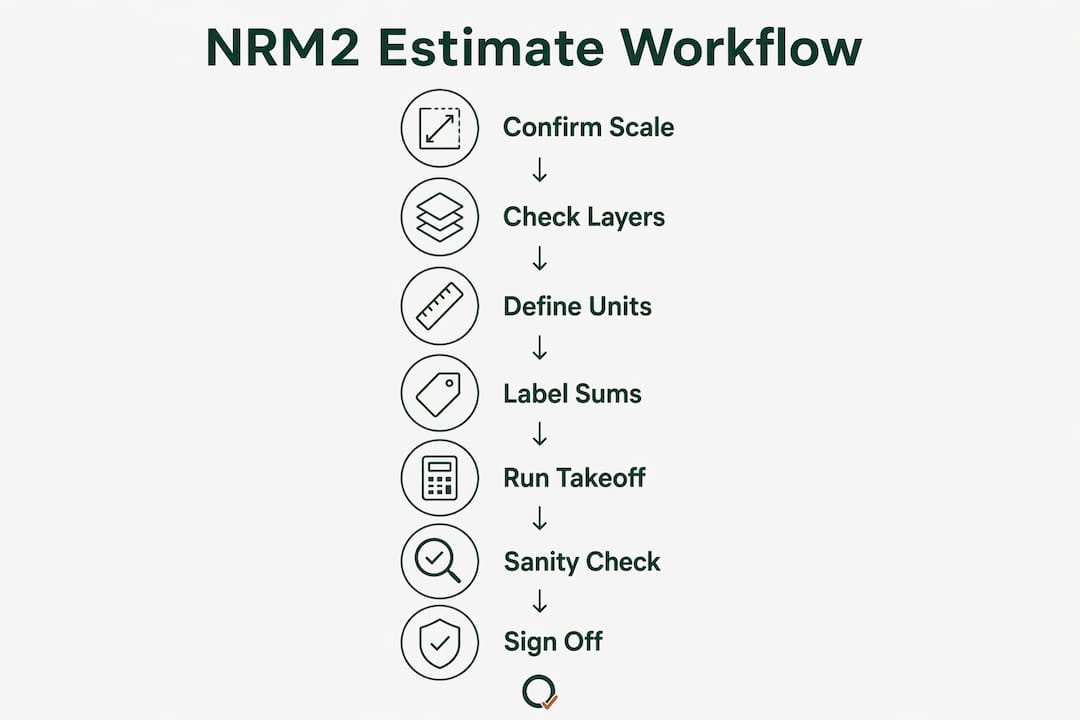 NRM2 Estimate Workflow

Confirm Scale
↓
Check Layers
↓
Define Units
↓
Label Sums
↓
Run Takeoff
↓
Sanity Check
↓
Sign Off