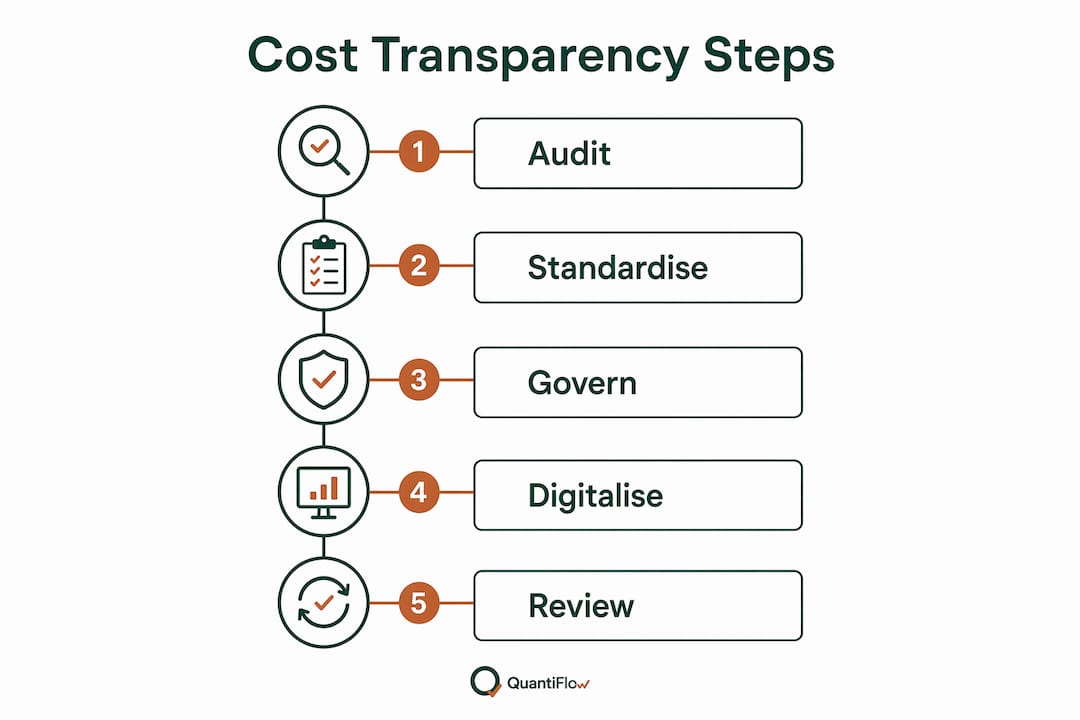 Cost Transparency Steps

1 Audit

2 Standardise

3 Govern

4 Digitalise

5 Review

QuantiFlow